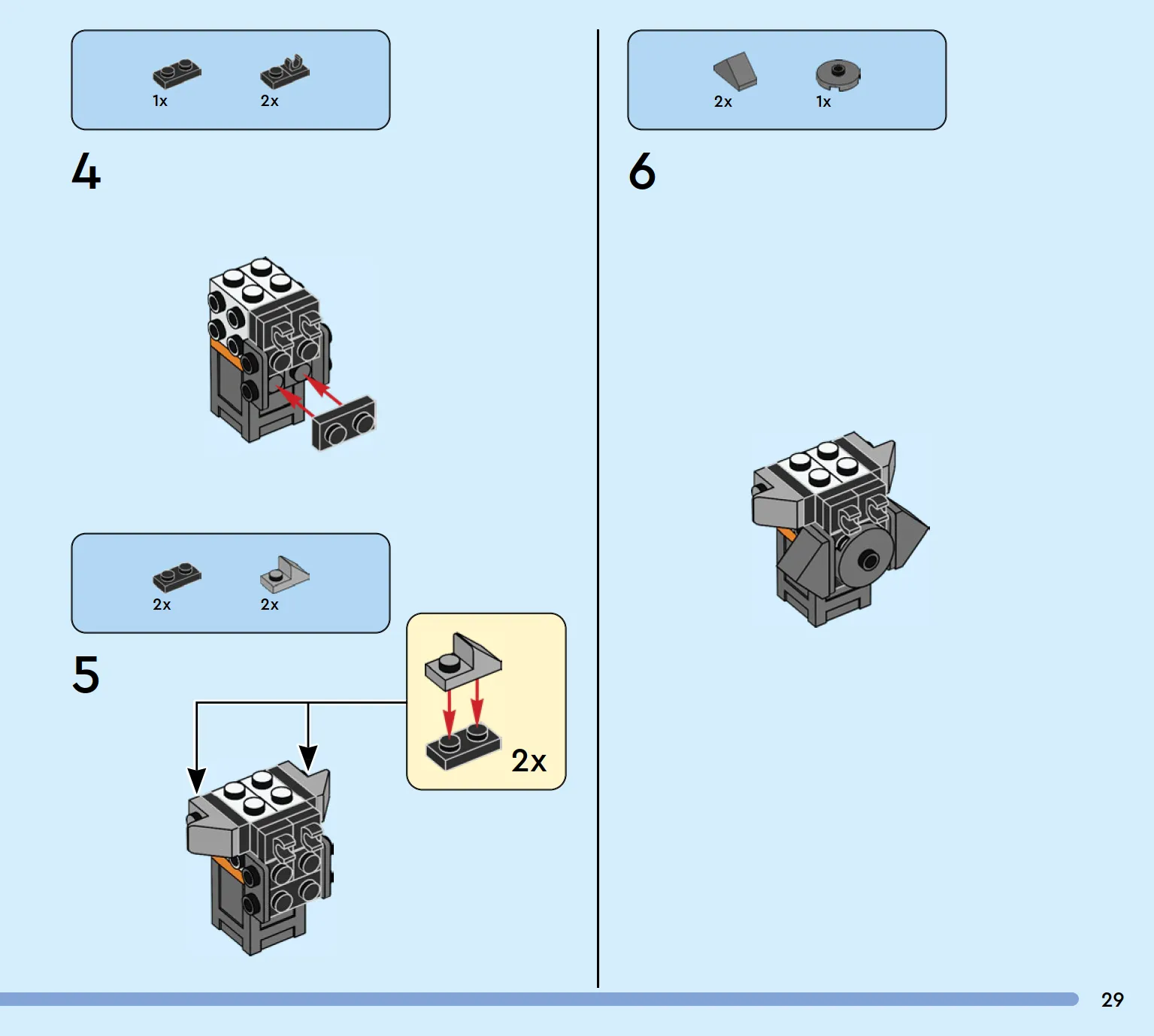 1x 2x

4

2x 2x

5

2x

2x 1x

6

29