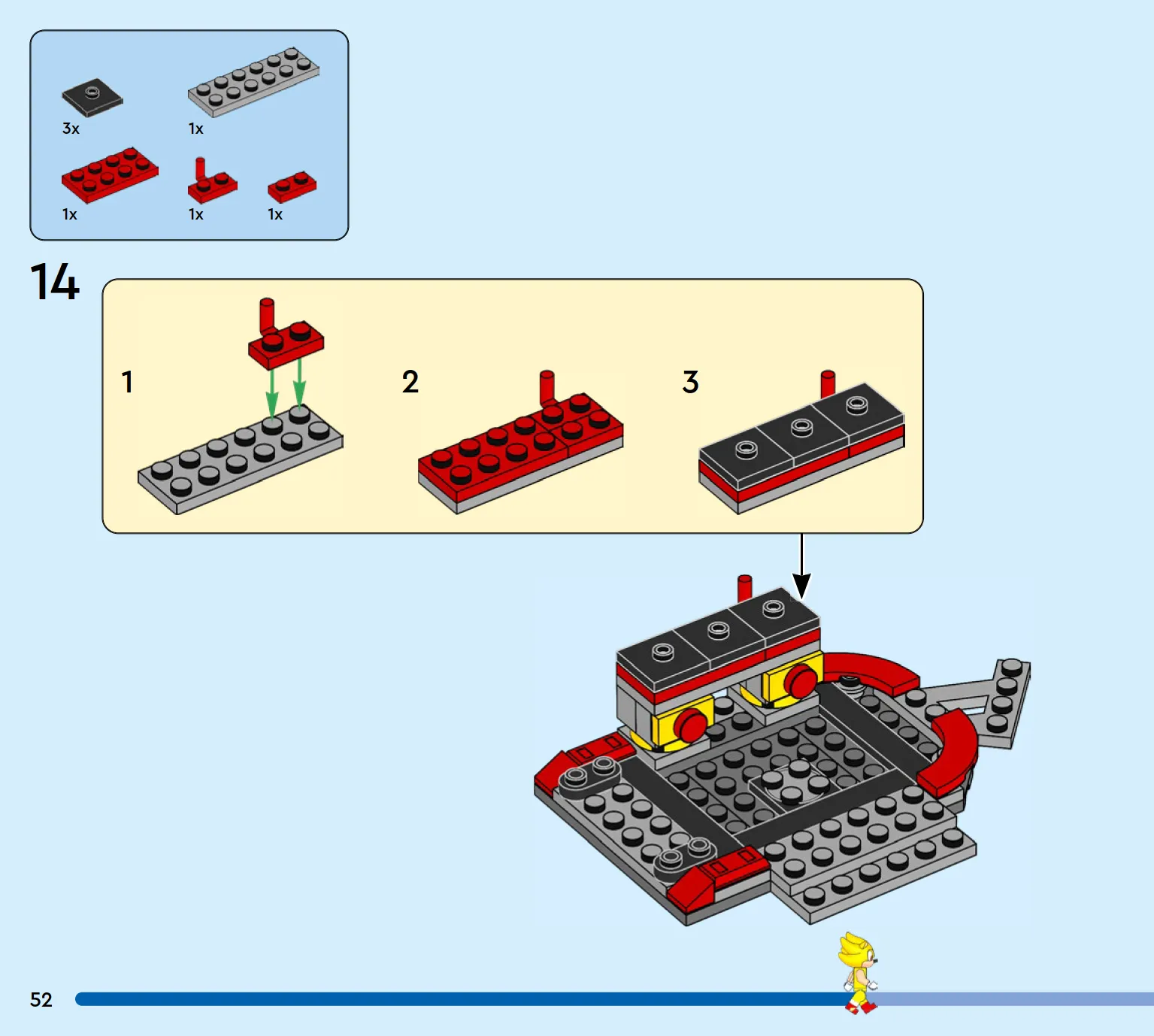 3x
1x
1x
1x
1x

14

1
2
3

52