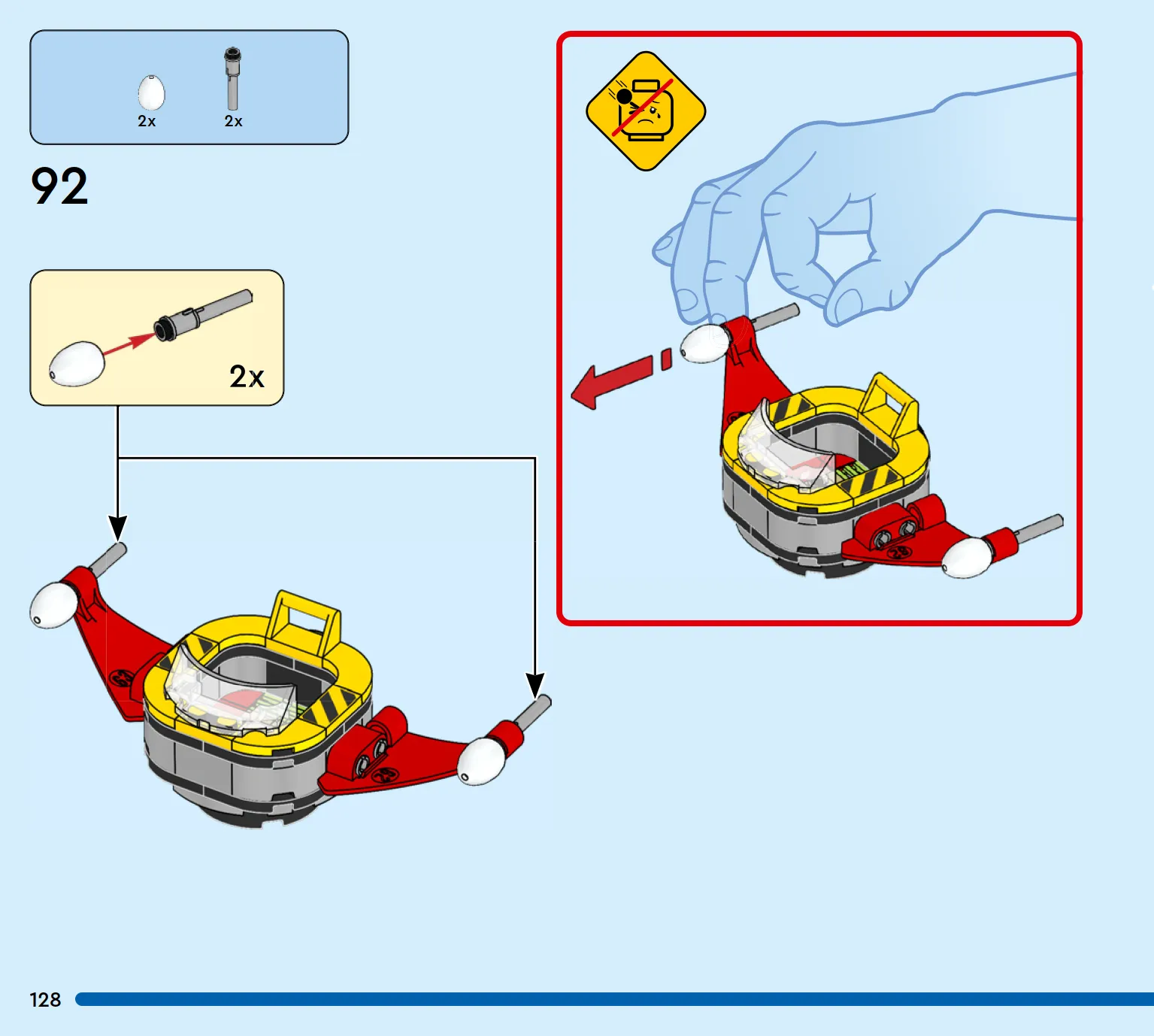 2x 2x

92

2x

128