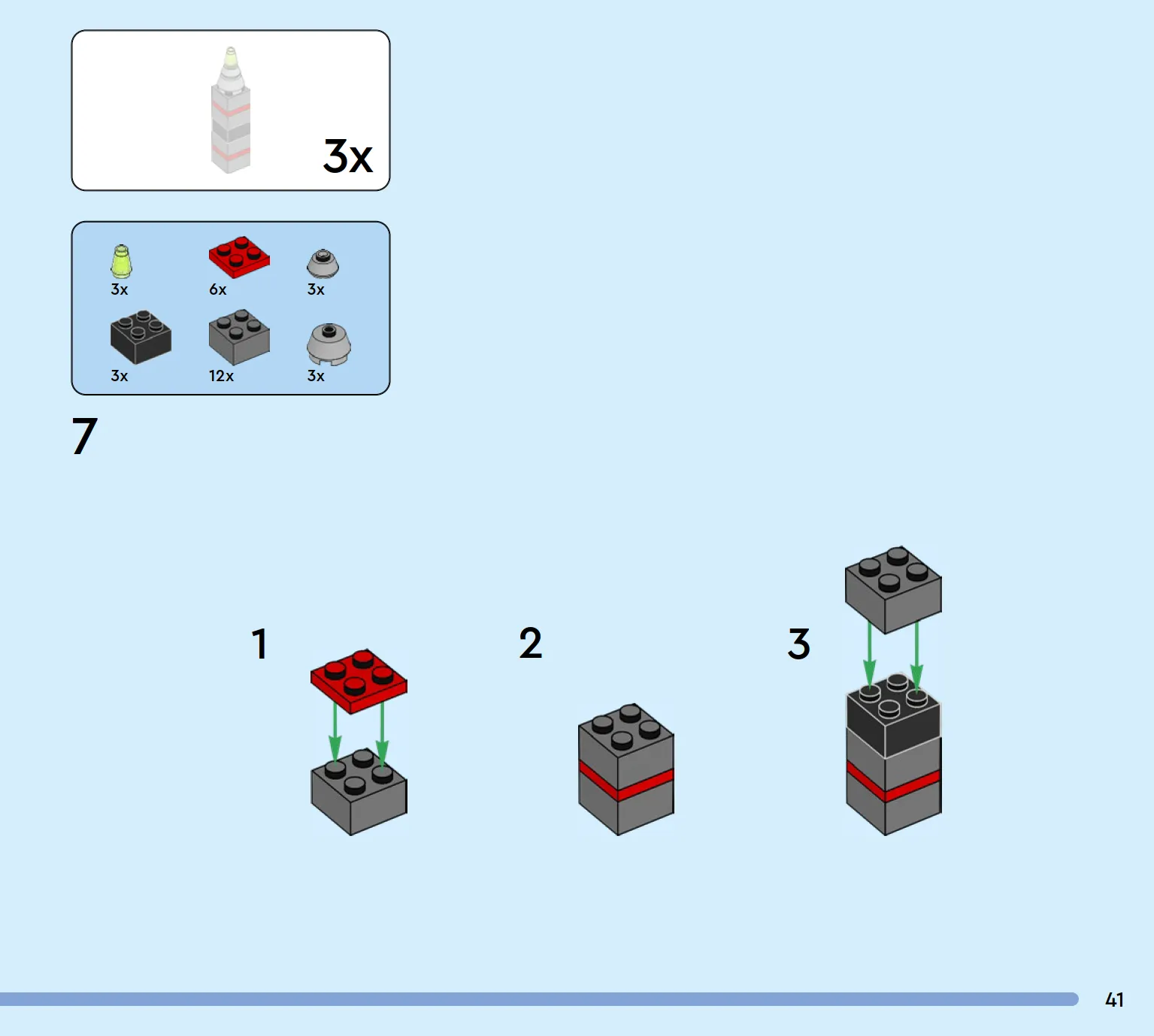 3x

3x
6x
3x
3x
12x
3x

7

1

2

3

41