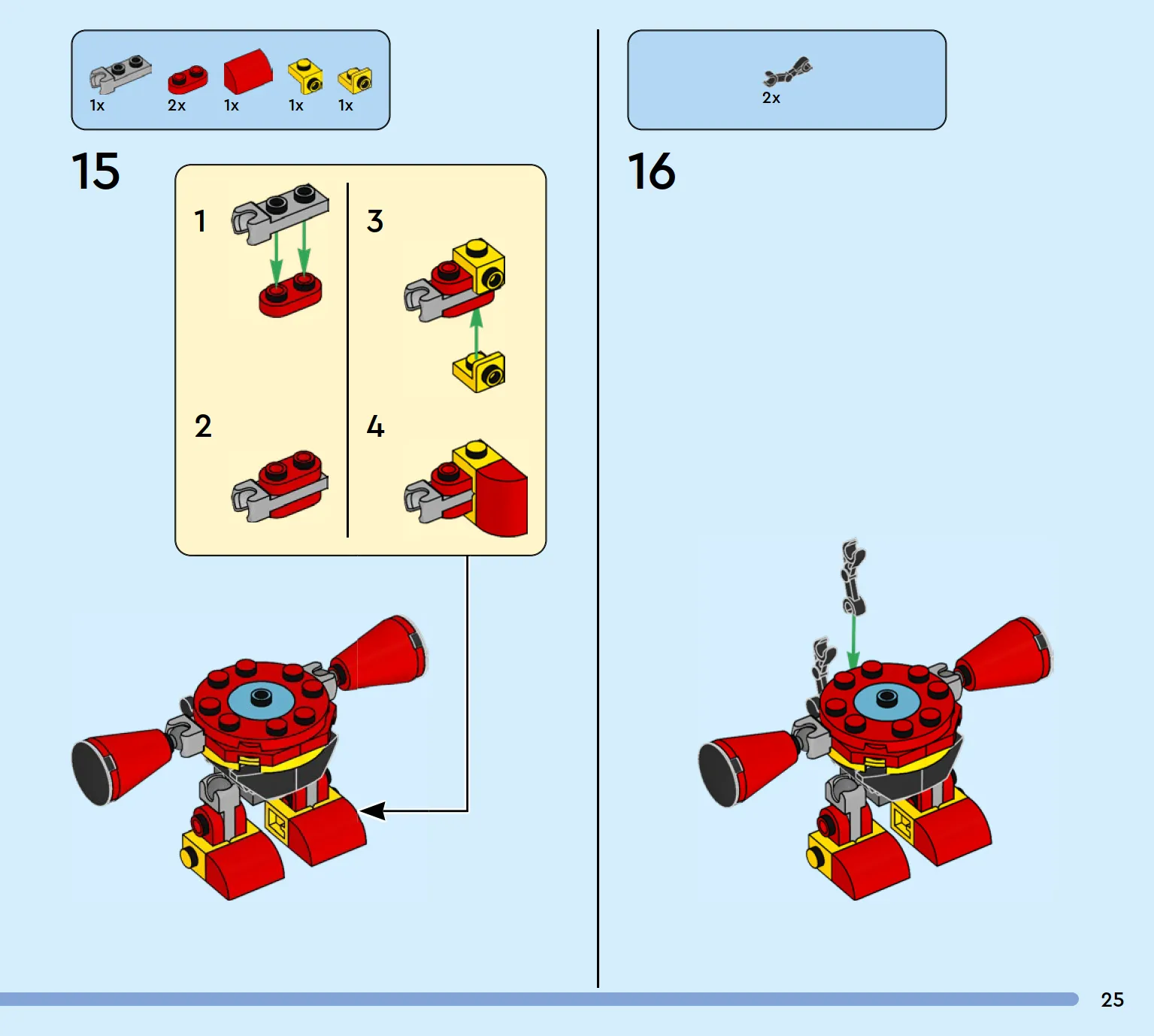 1x 2x 1x 1x 1x

15

1

2

3

4

2x

16

25