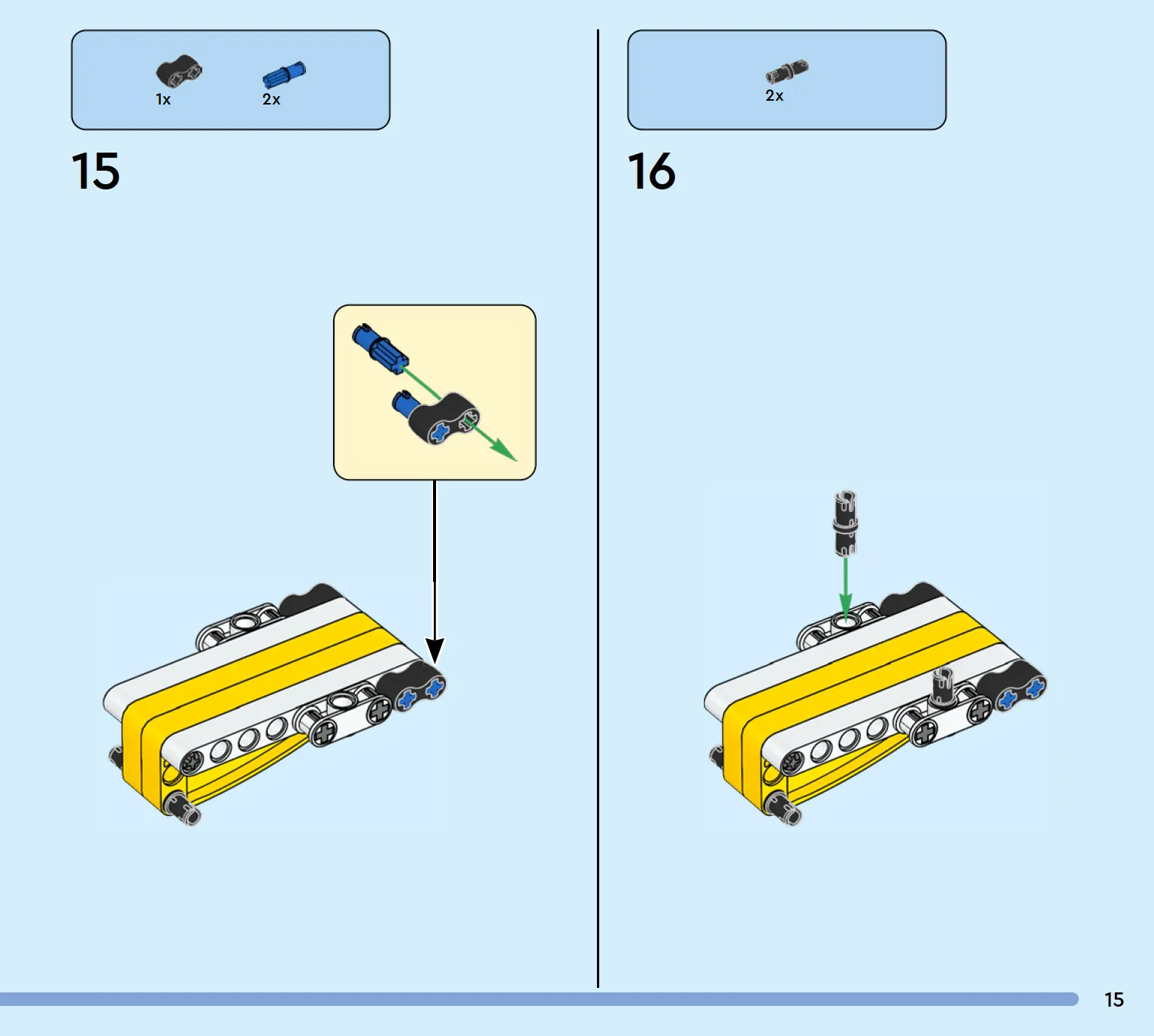 1x
2x

15

2x

16

15