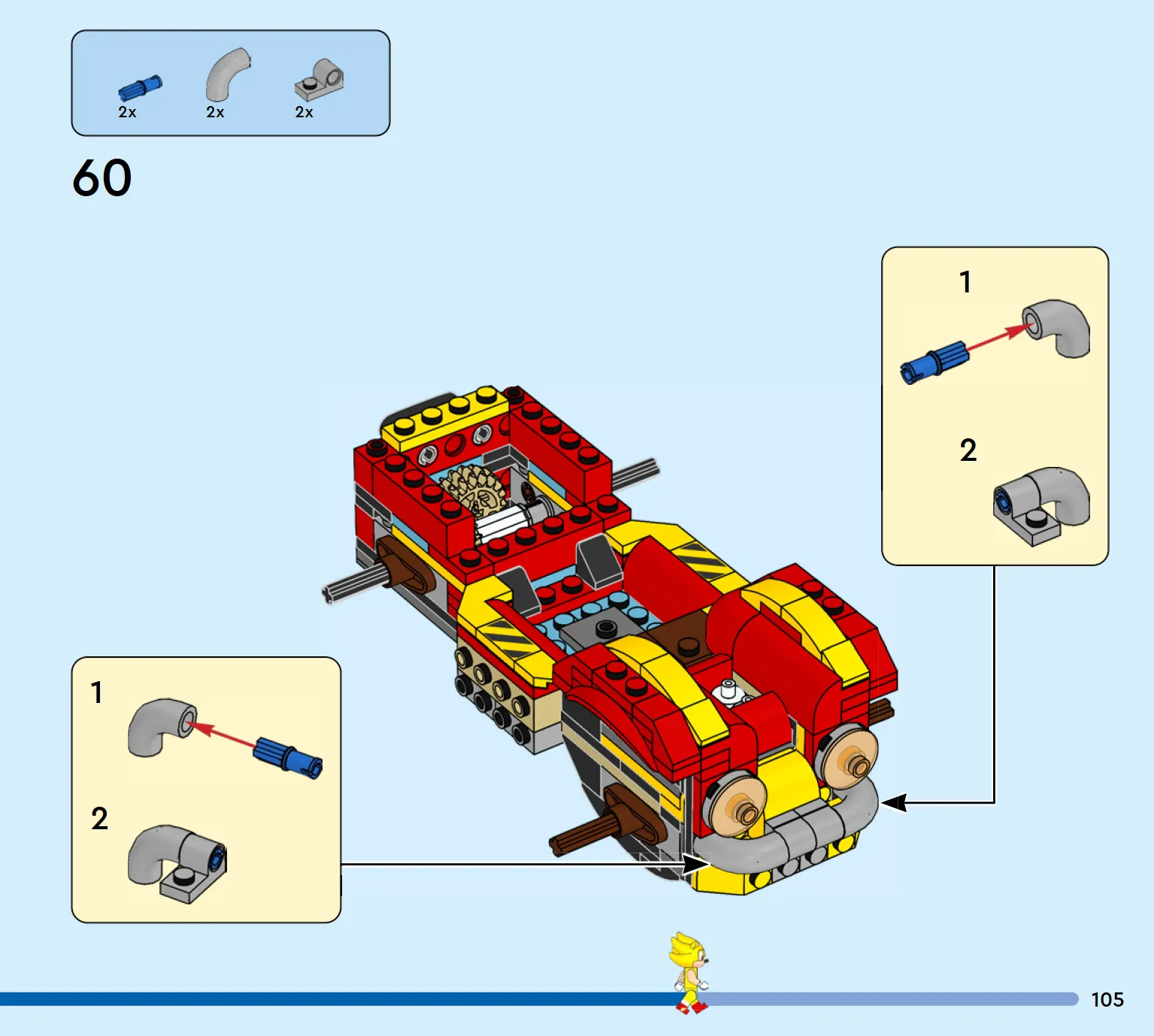 2x 2x 2x

60

1

2

1

2

105