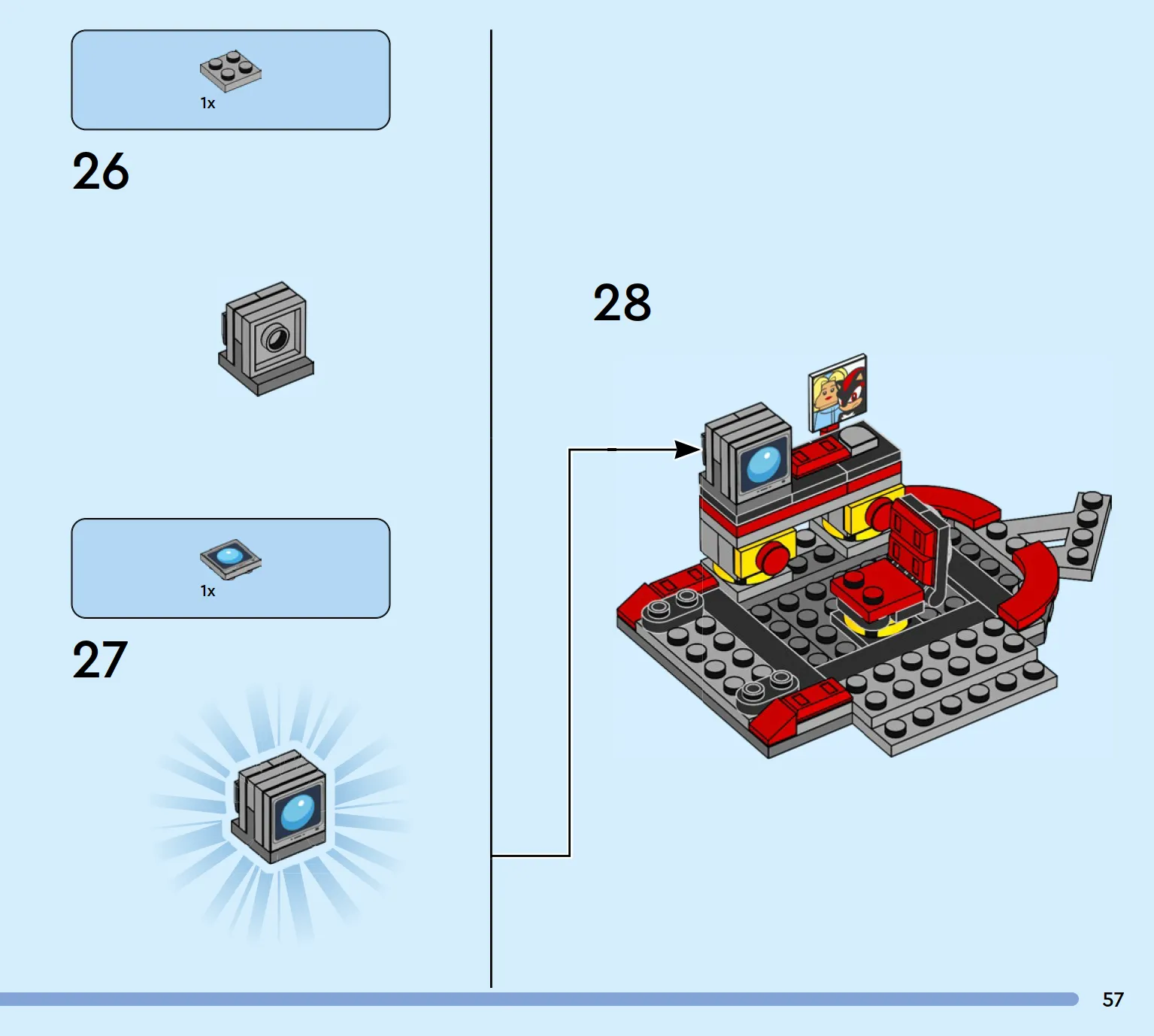 1x

26

1x

27

28

57