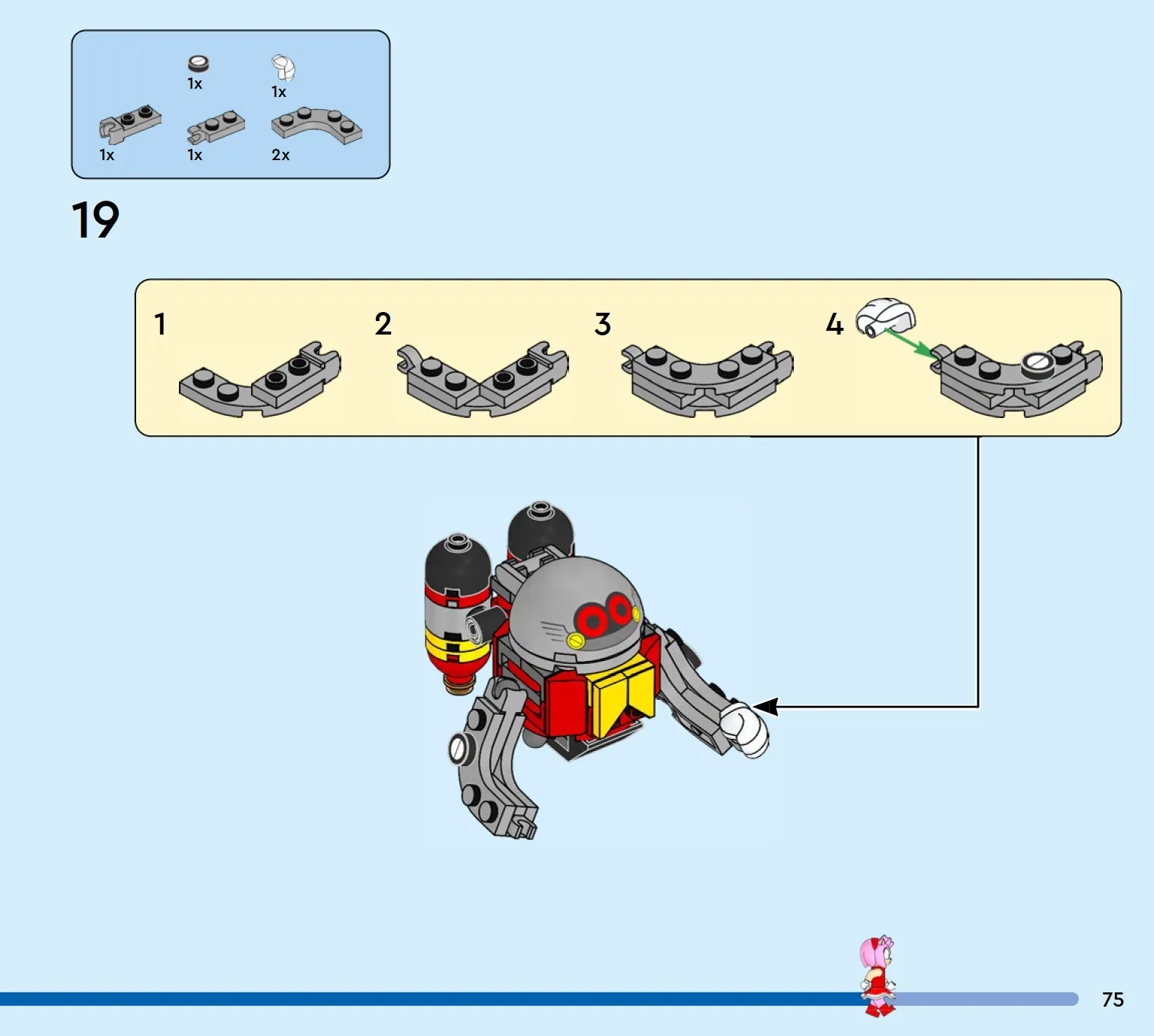 1x
1x
1x
1x
2x

19

1
2
3
4

75