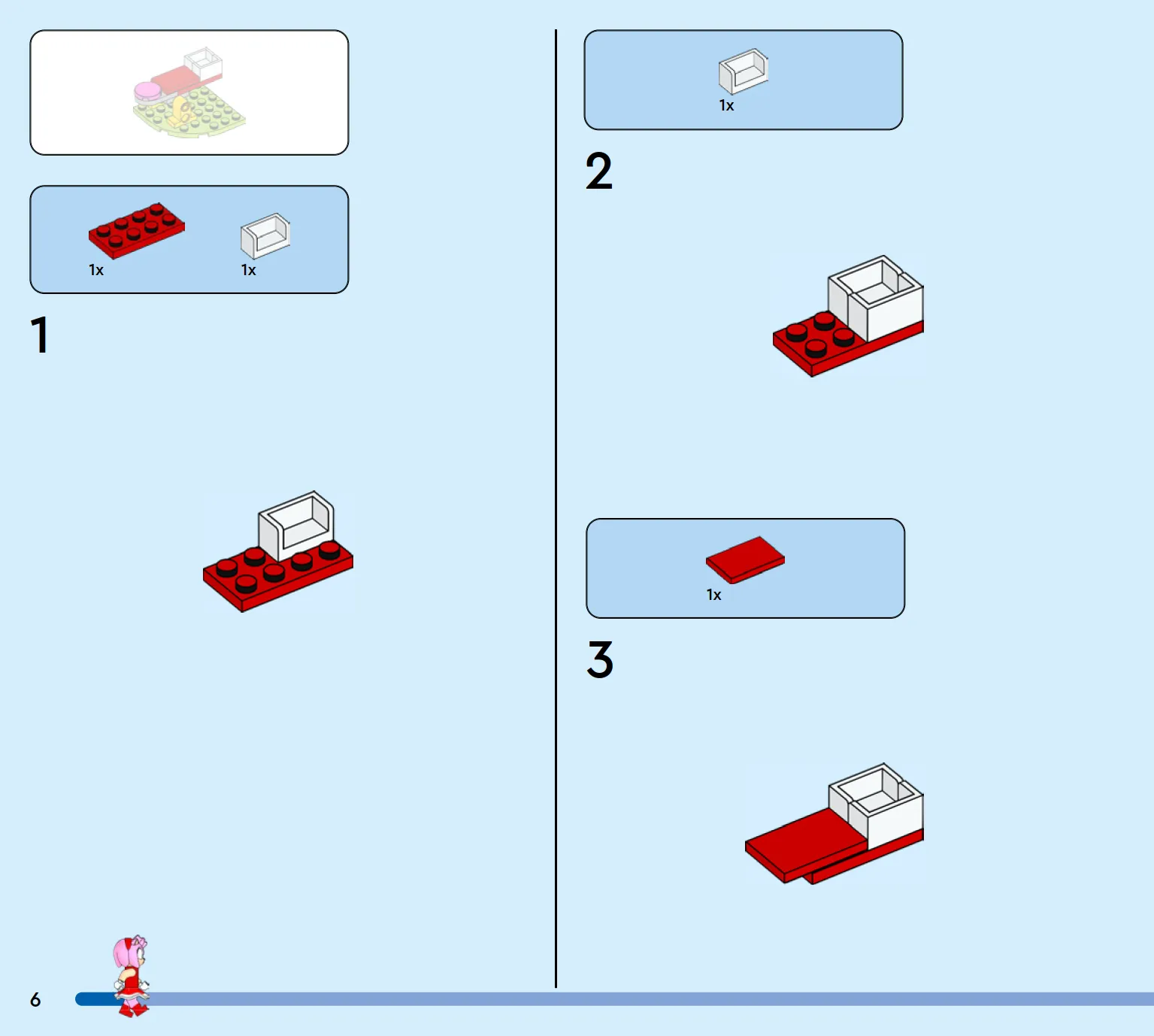 1x 1x

1

1x

2

1x

3

6