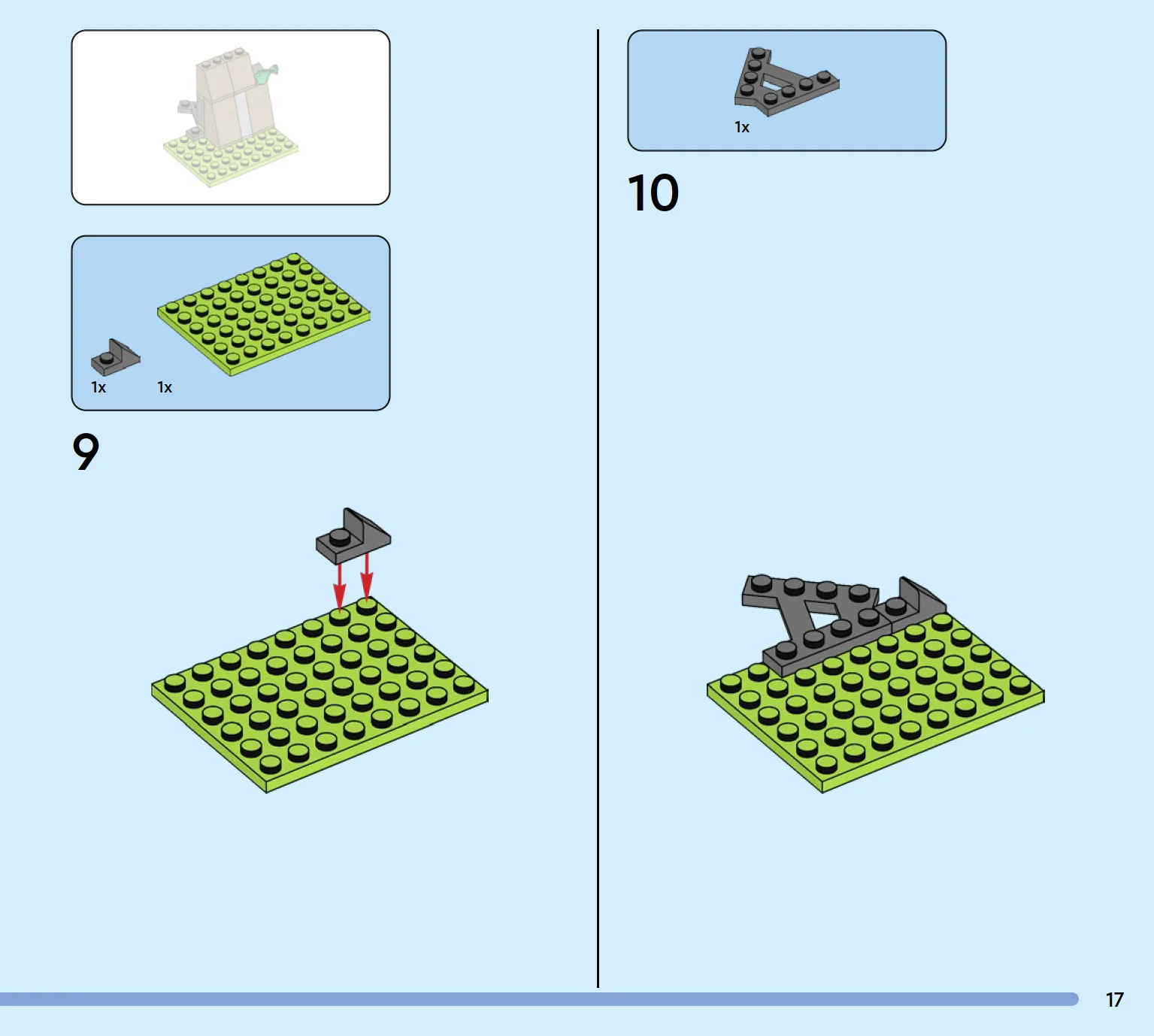 1x 1x

9

1x

10

17