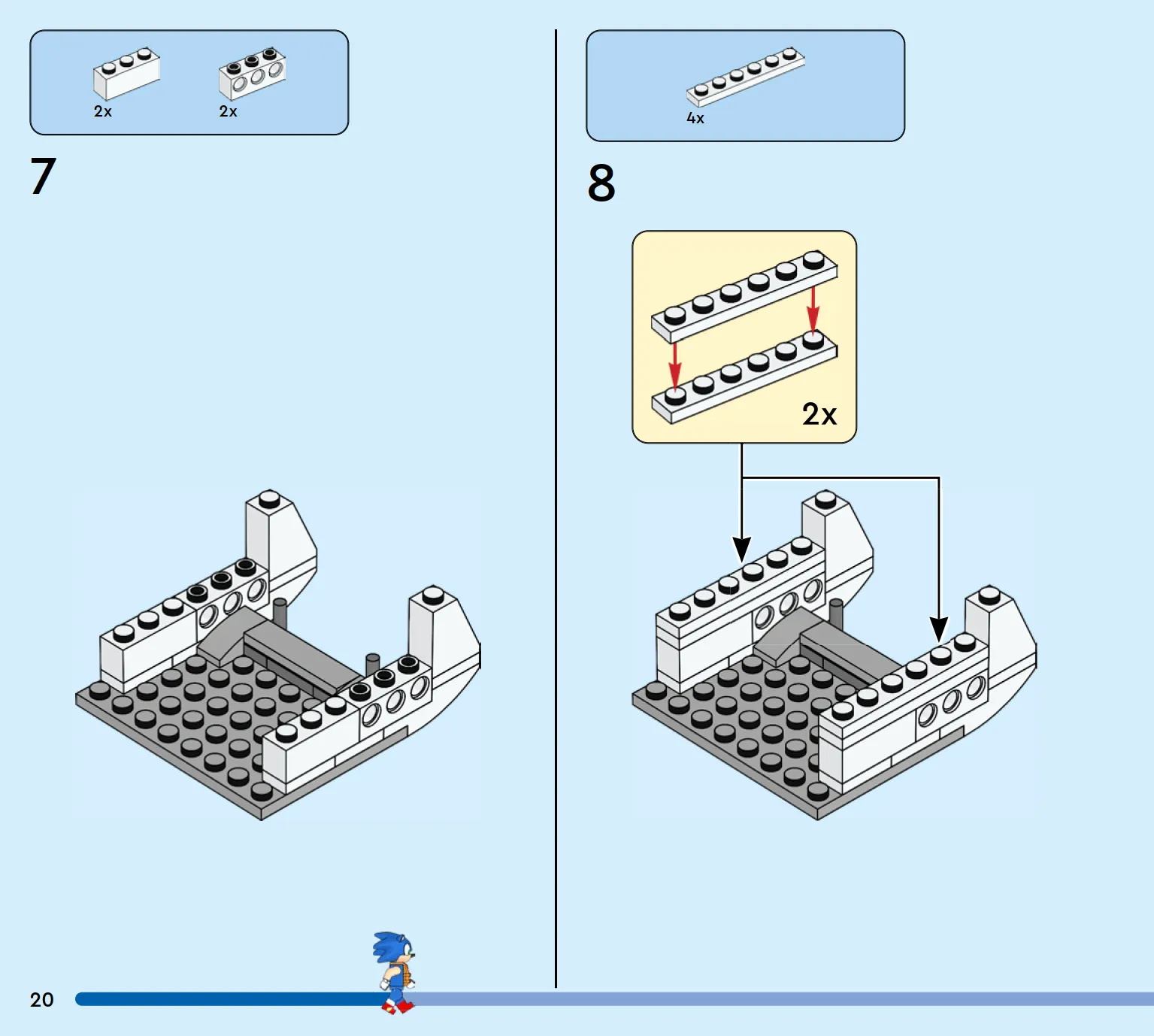 2x 2x

7

4x

8

2x

20