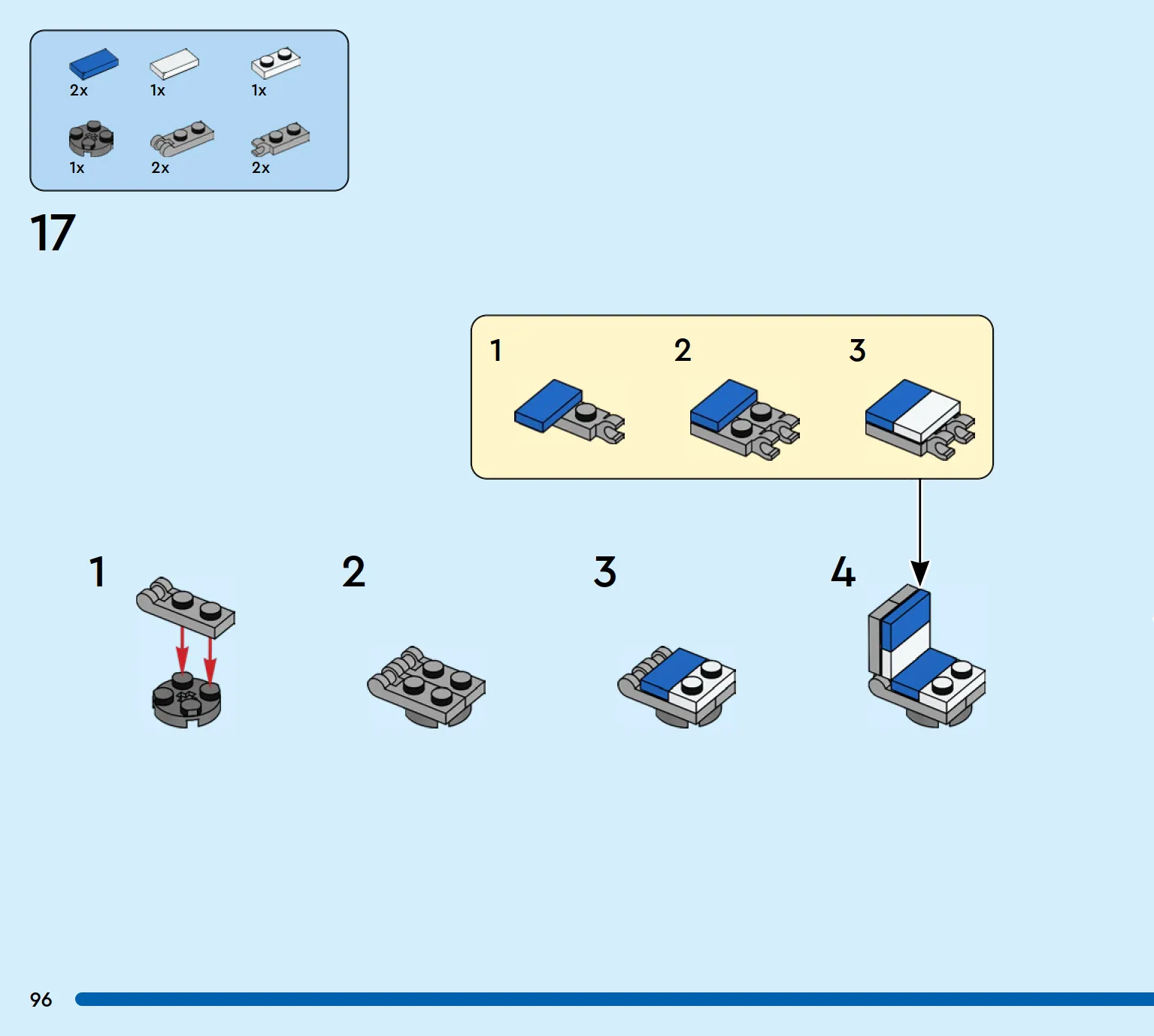 2x
1x
1x
1x
2x
2x

17

1
2
3

1
2
3
4

96