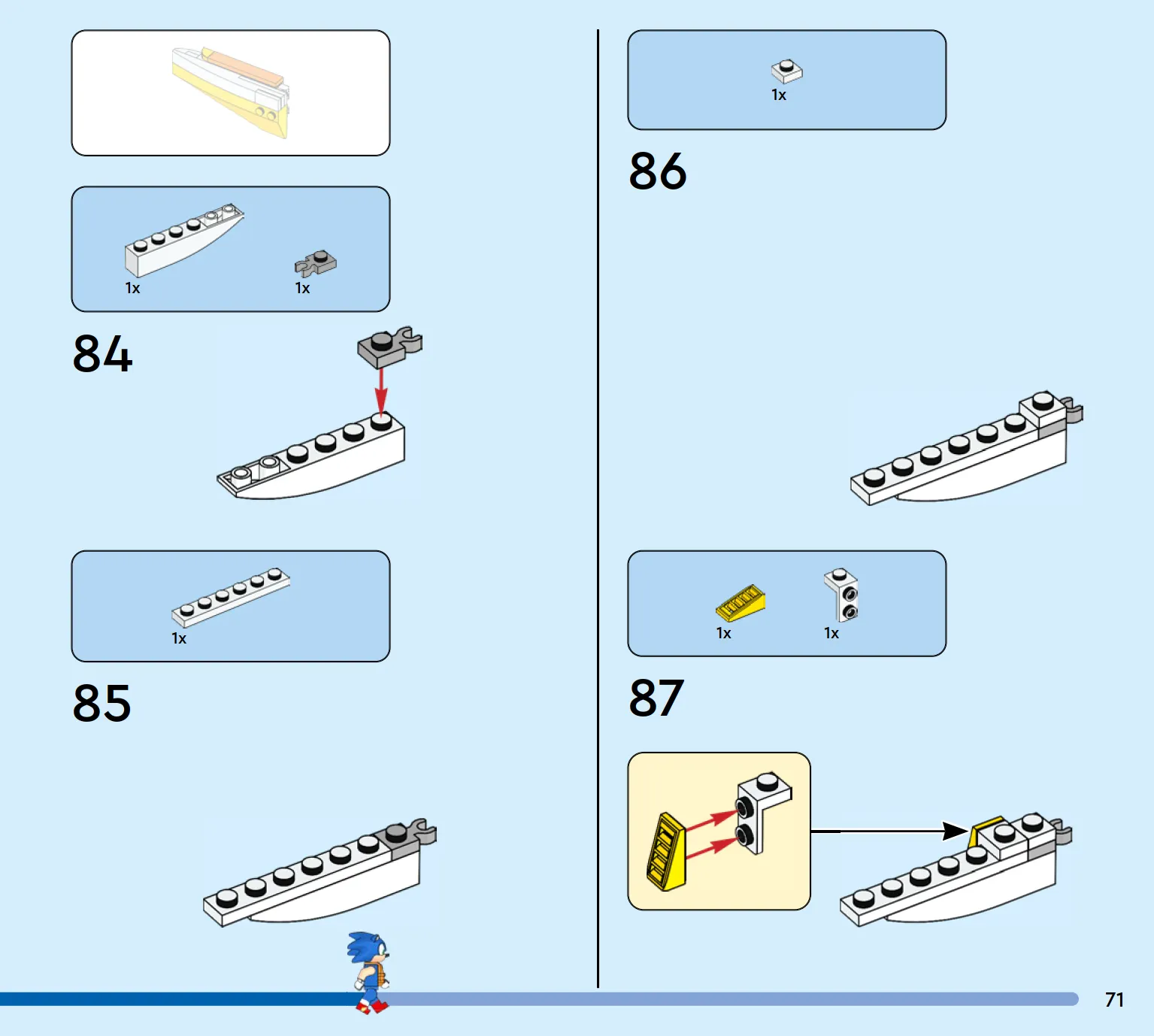 1x

1x

84

1x

85

1x

86

1x

1x

87

71