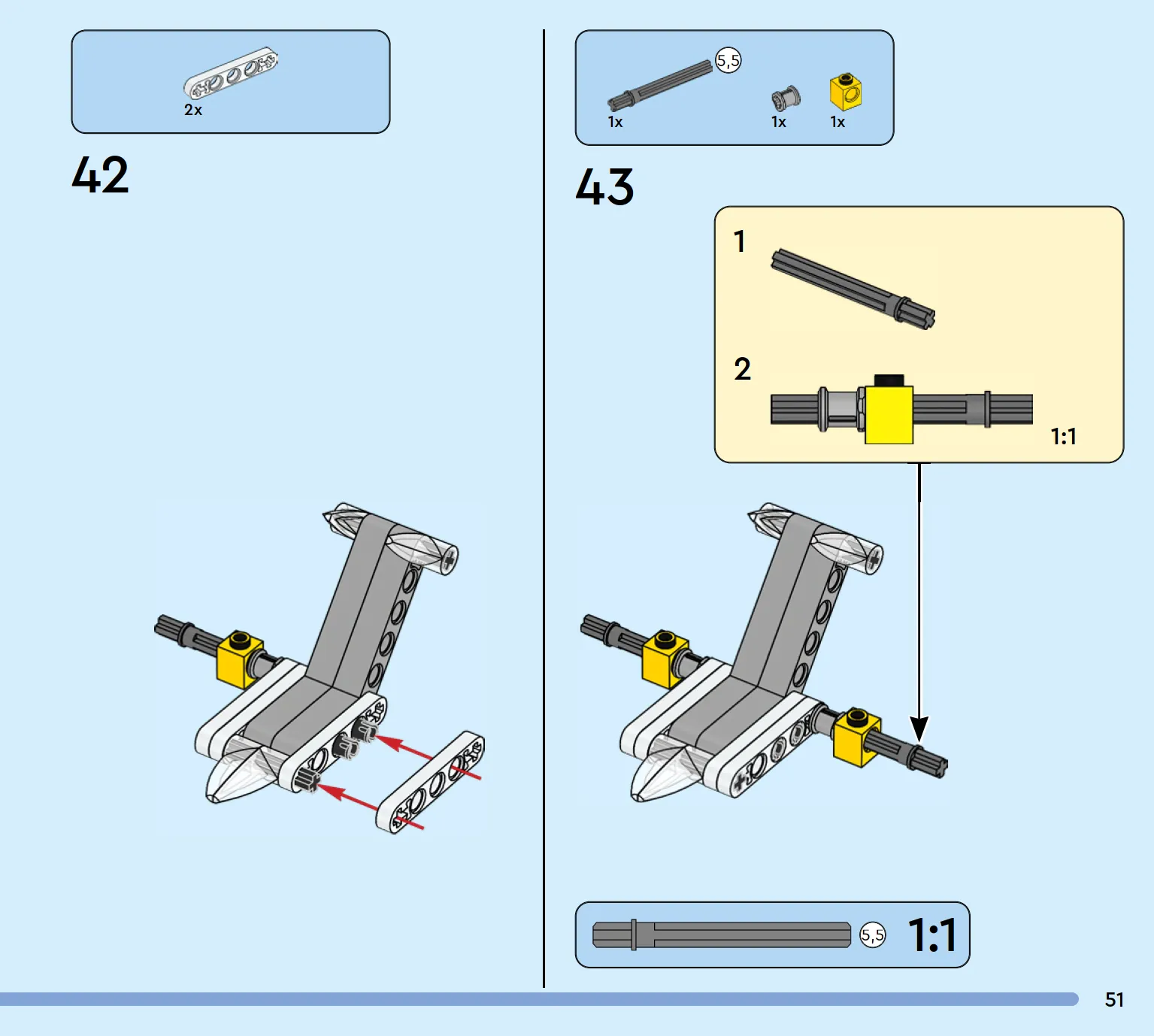 2x

42

5,5

1x

1x

1x

43

1

2

1:1

5,5

1:1

51