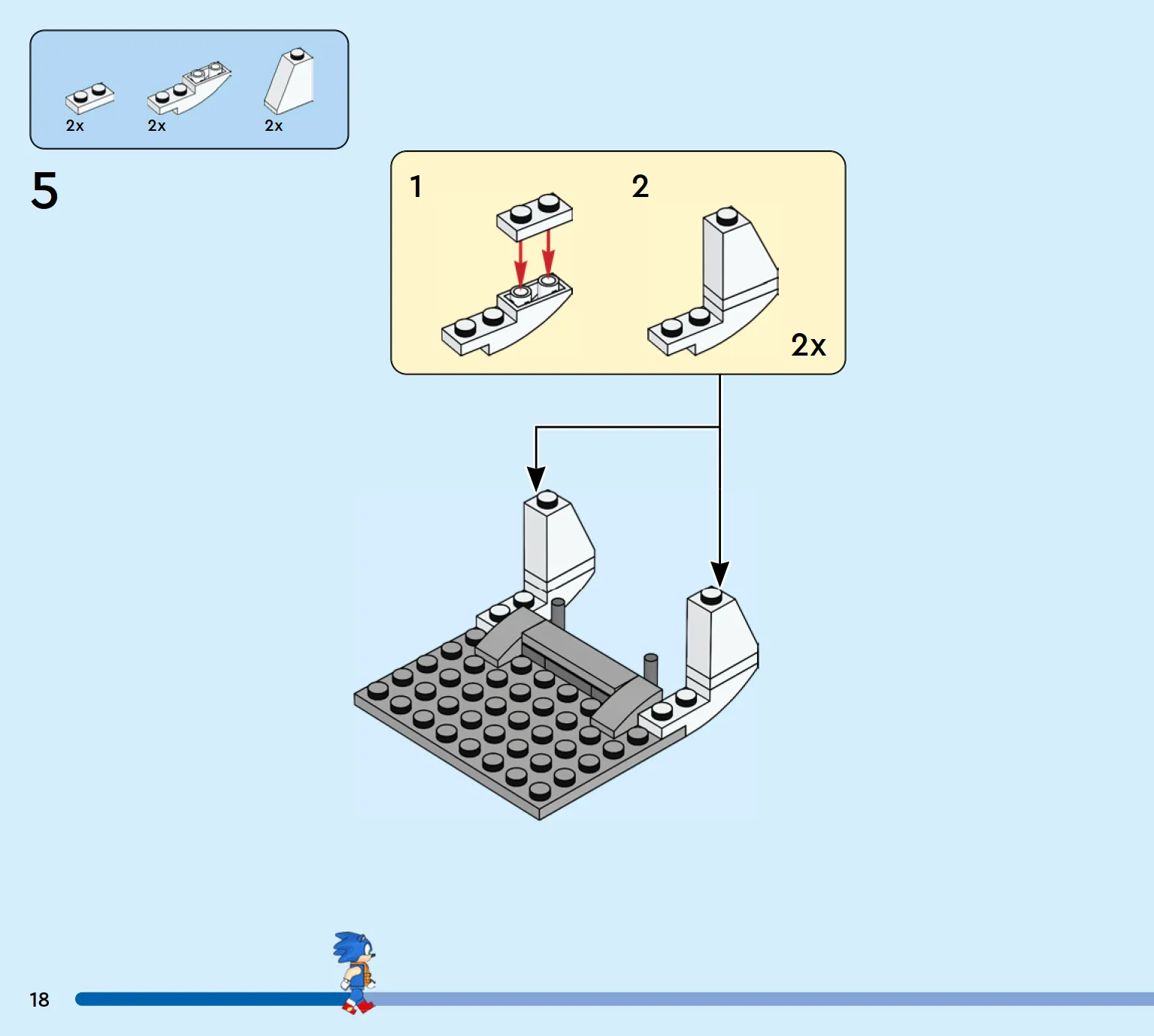 2x 2x 2x

5

1

2

2x

18