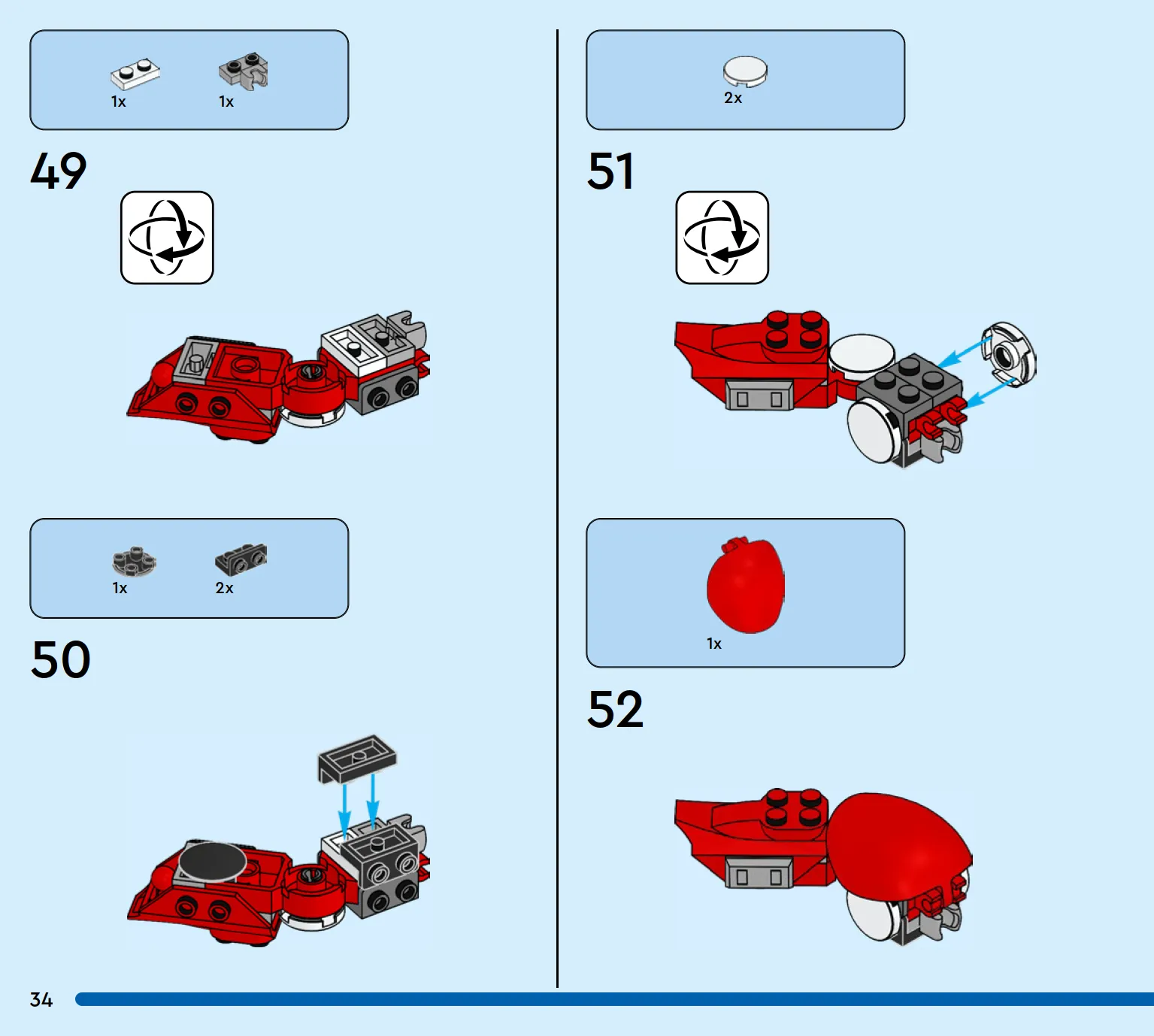 1x 1x

49

1x 2x

50

2x

51

1x

52

34