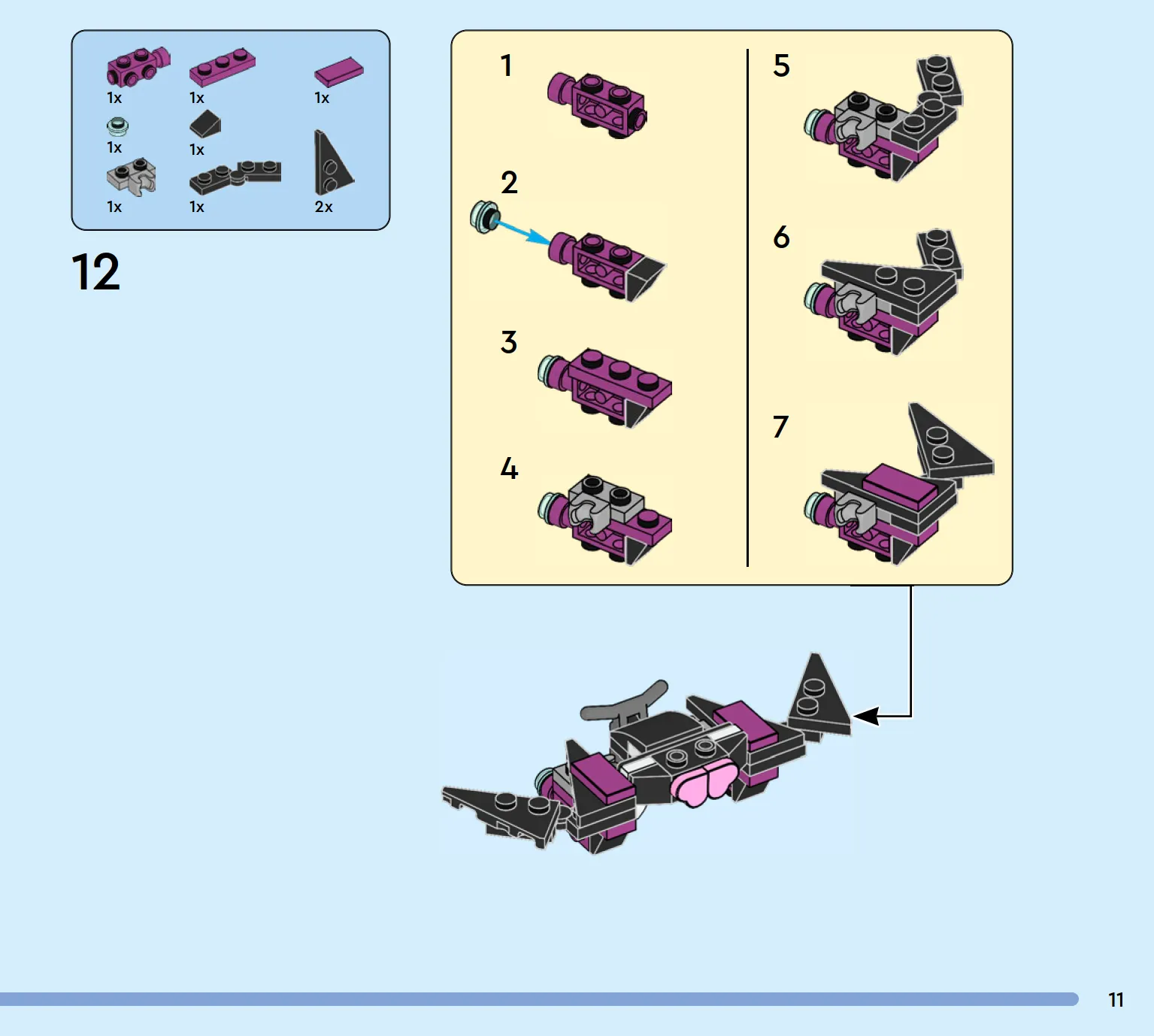 1x 1x 1x
1x 1x
1x 1x 2x

12

1
2
3
4
5
6
7

11