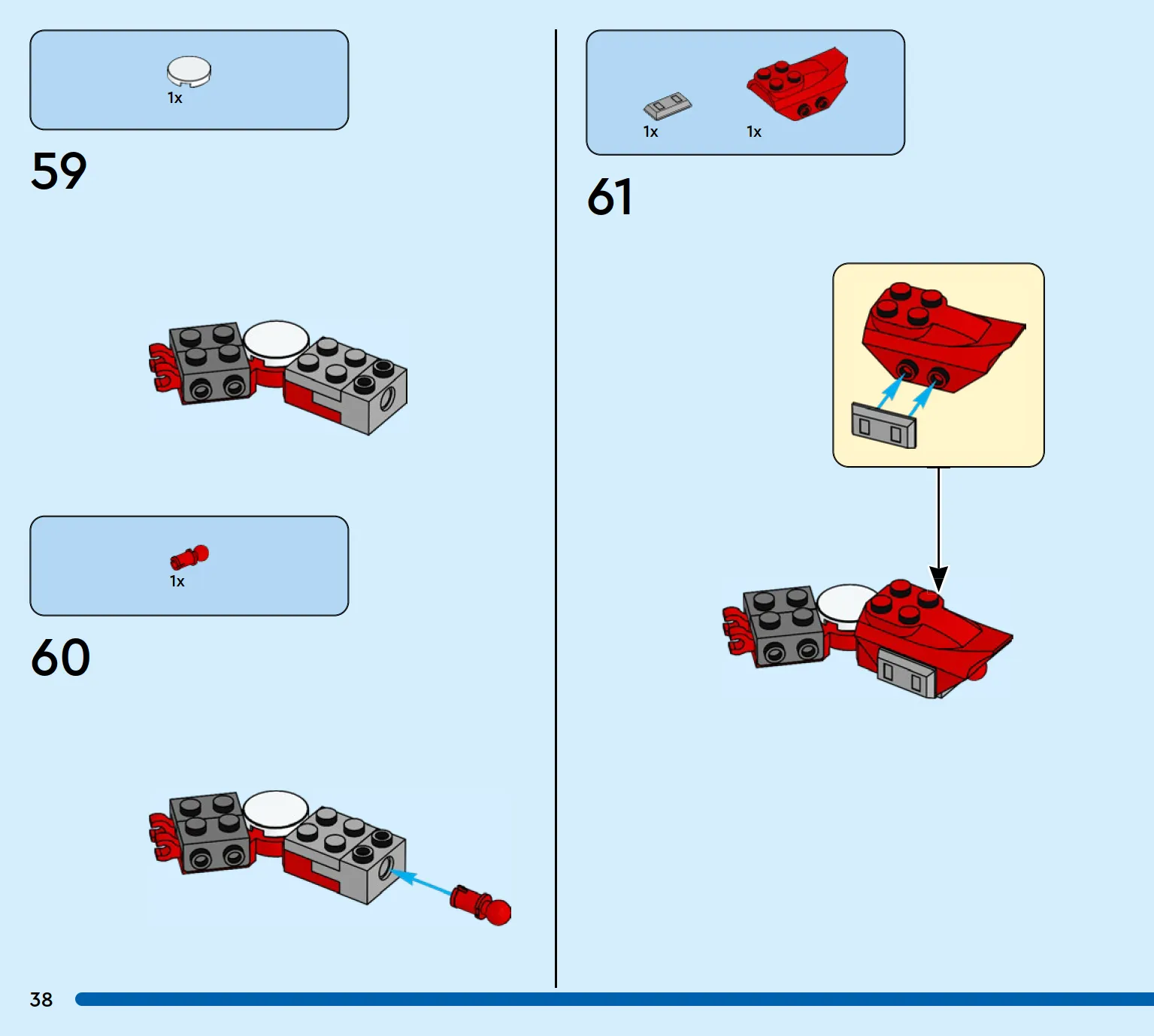 1x

59

1x

60

1x 1x

61

38