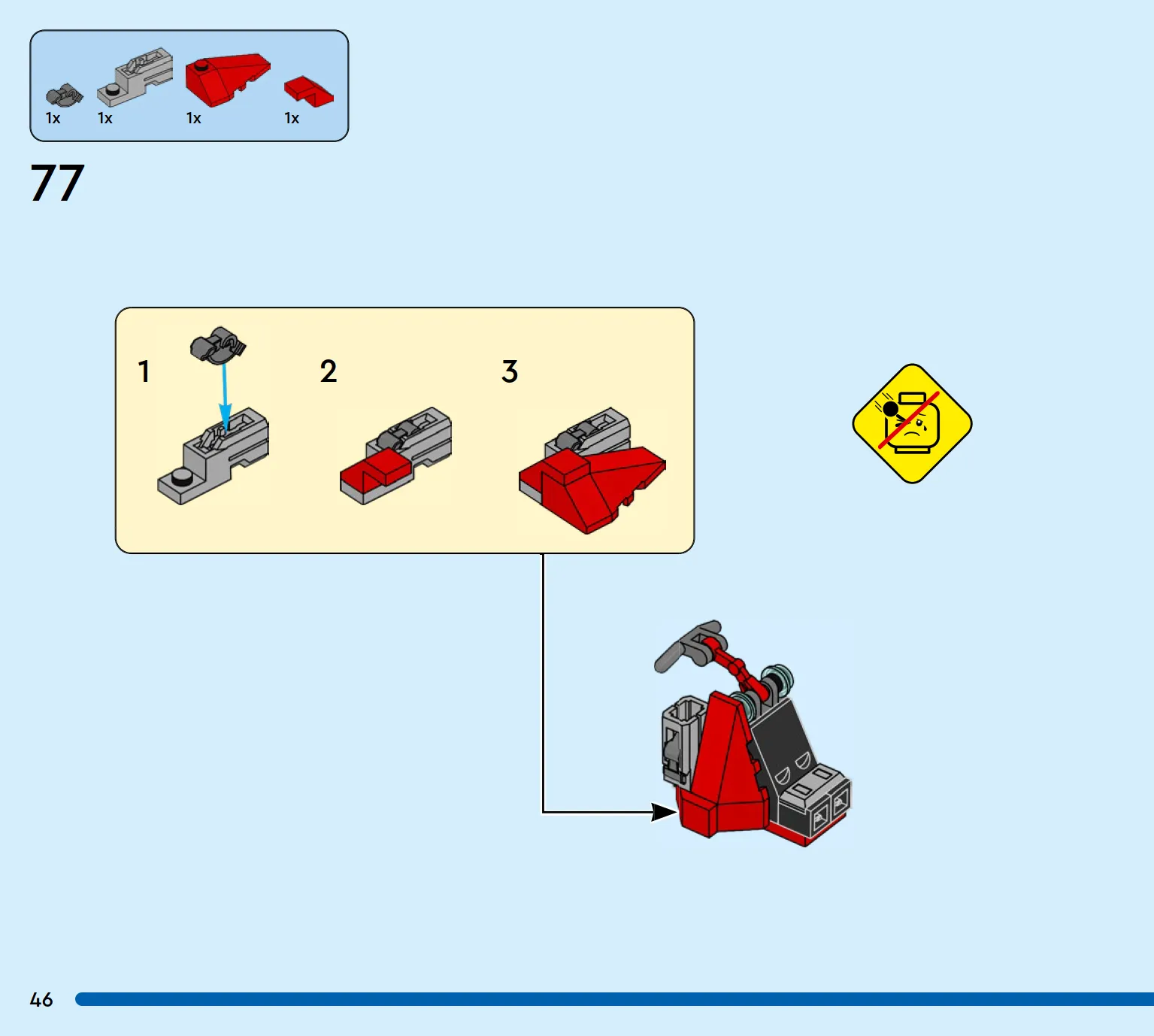 1x 1x 1x 1x

77

1

2

3

46