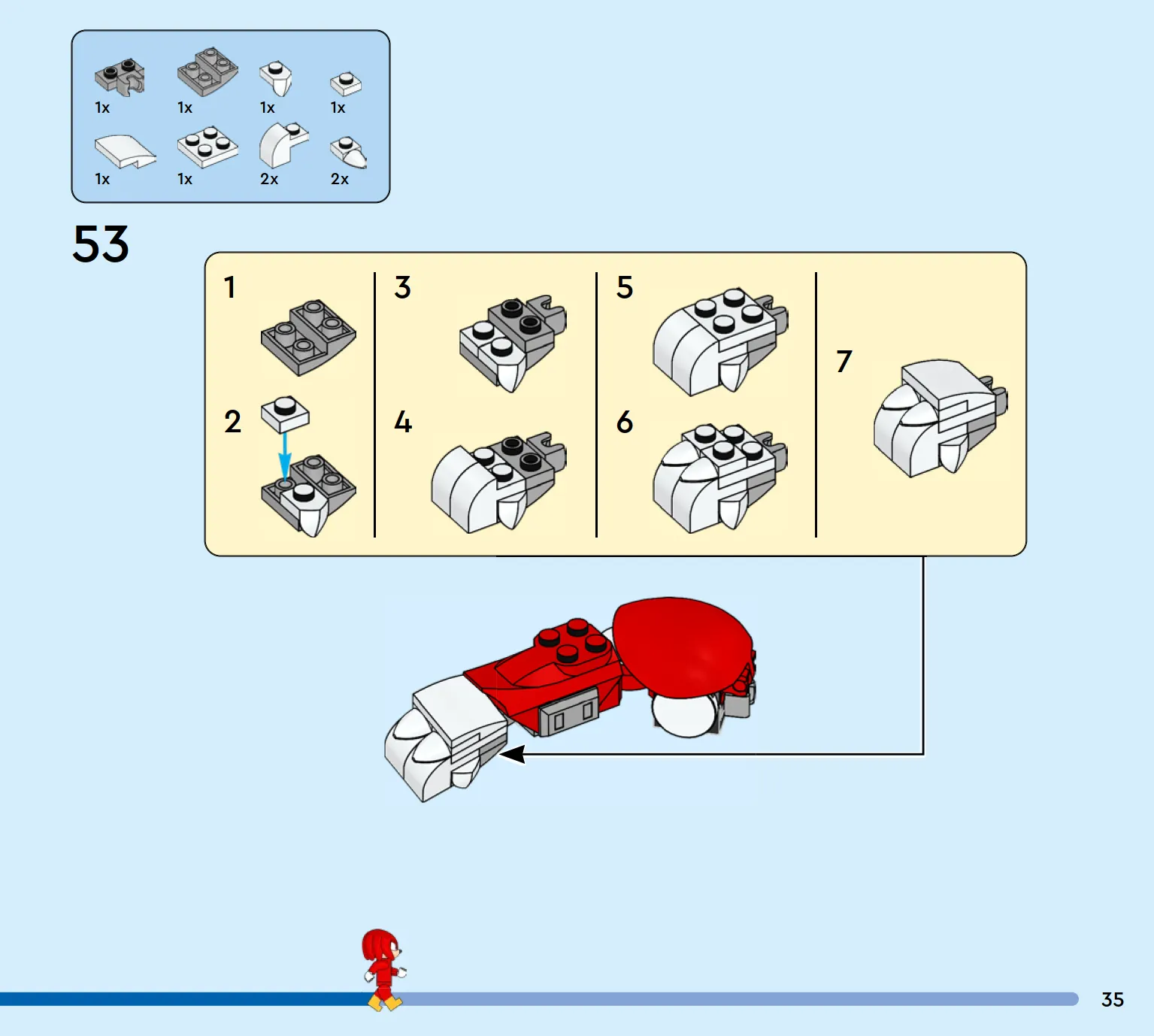 1x 1x 1x 1x
1x 1x 2x 2x

53

1
2
3
4
5
6
7

35