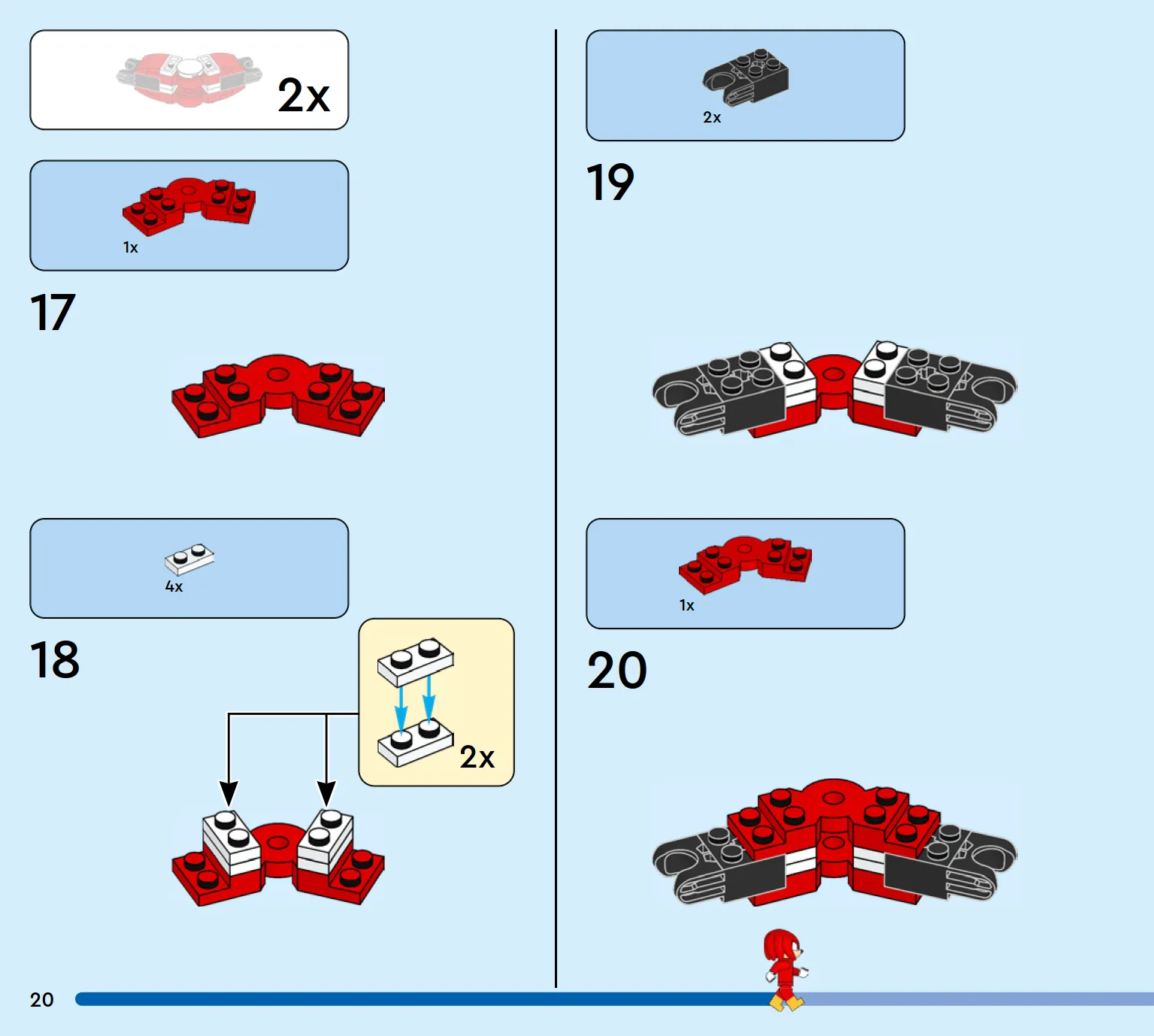 2x

1x

17

4x

18

2x

2x

19

1x

20

20