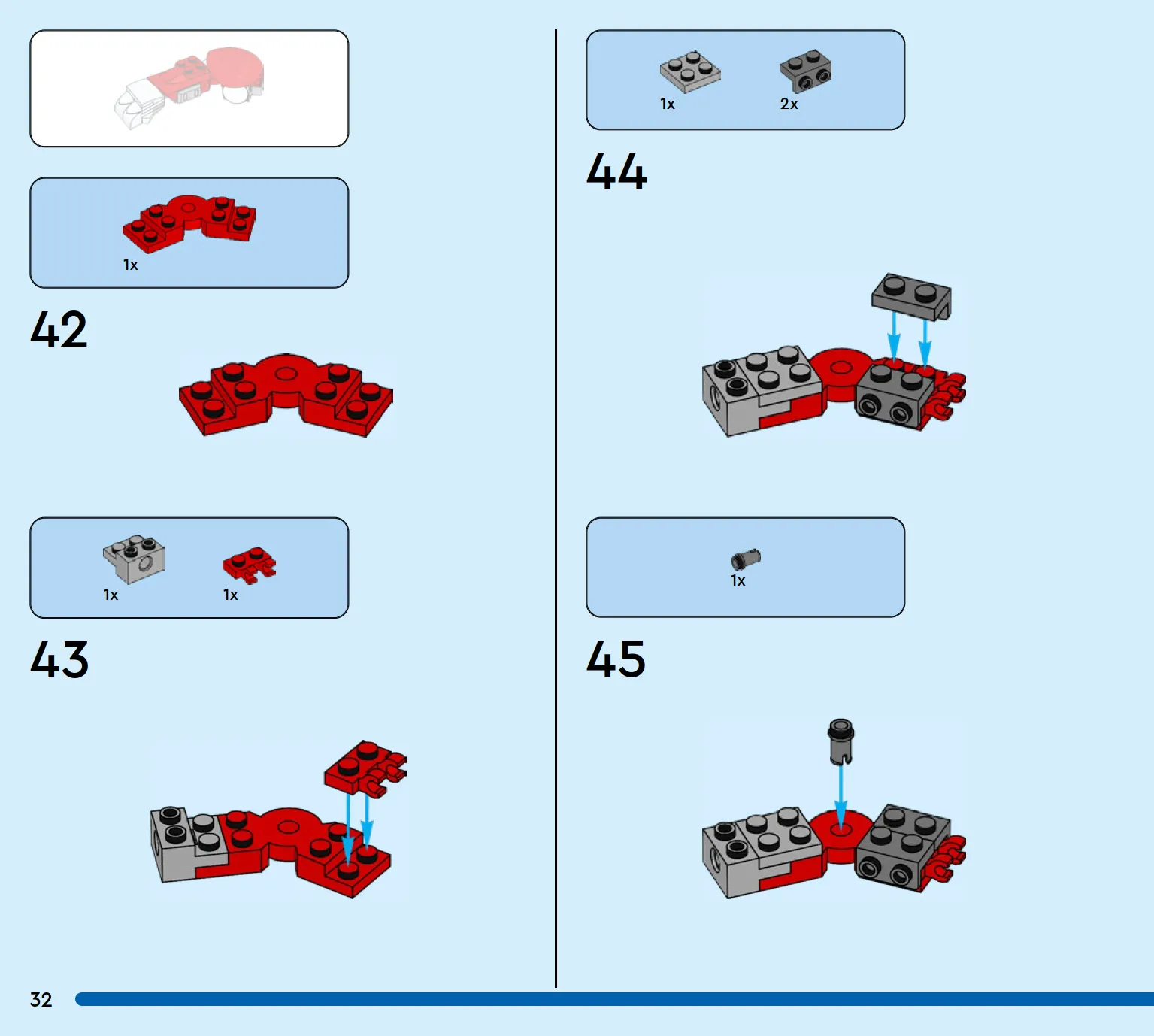 1x

42

1x

1x

43

1x

2x

44

1x

45

32