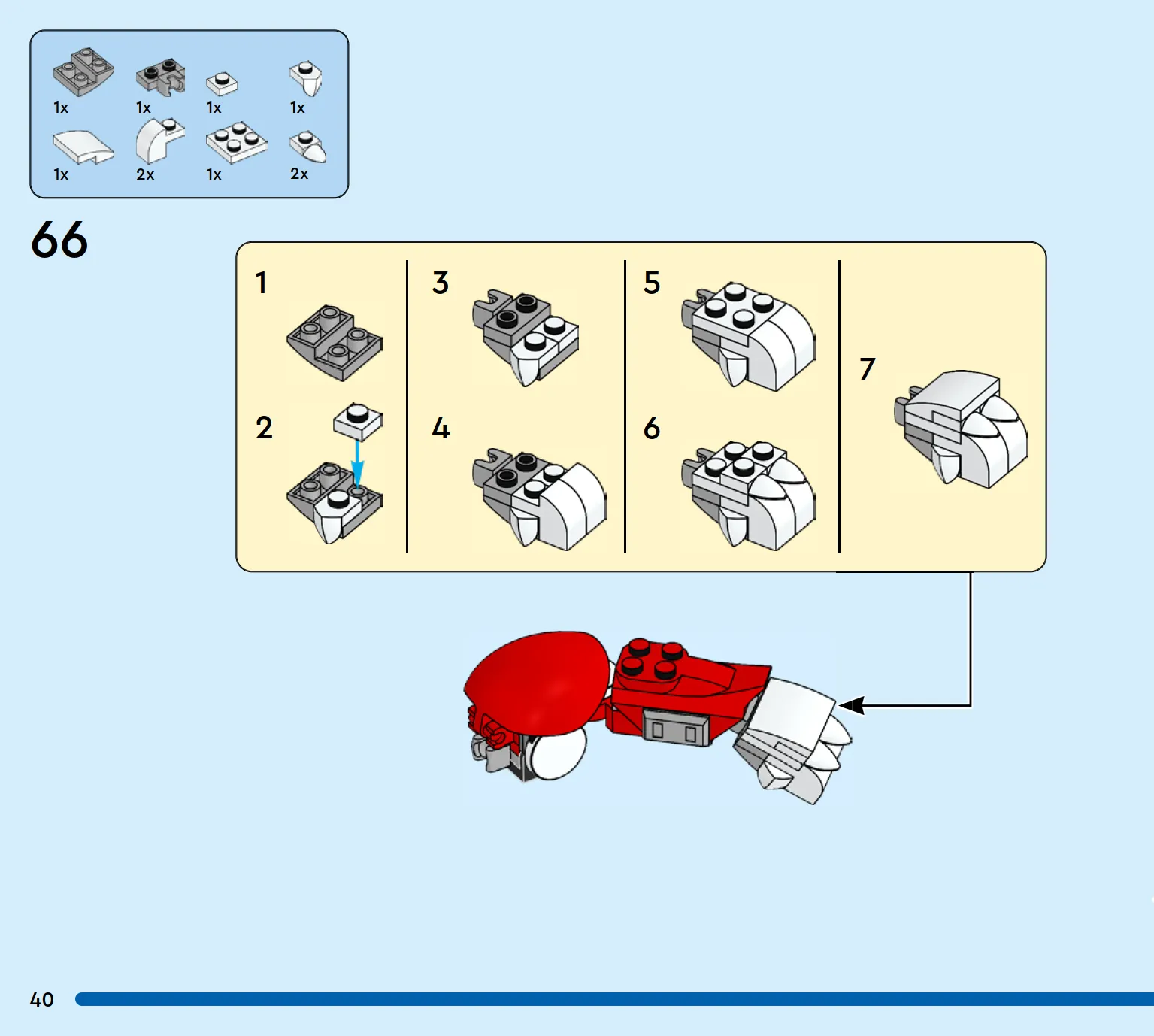 1x
1x
1x
1x
1x
2x
1x
2x

66

1

2

3

4

5

6

7

40