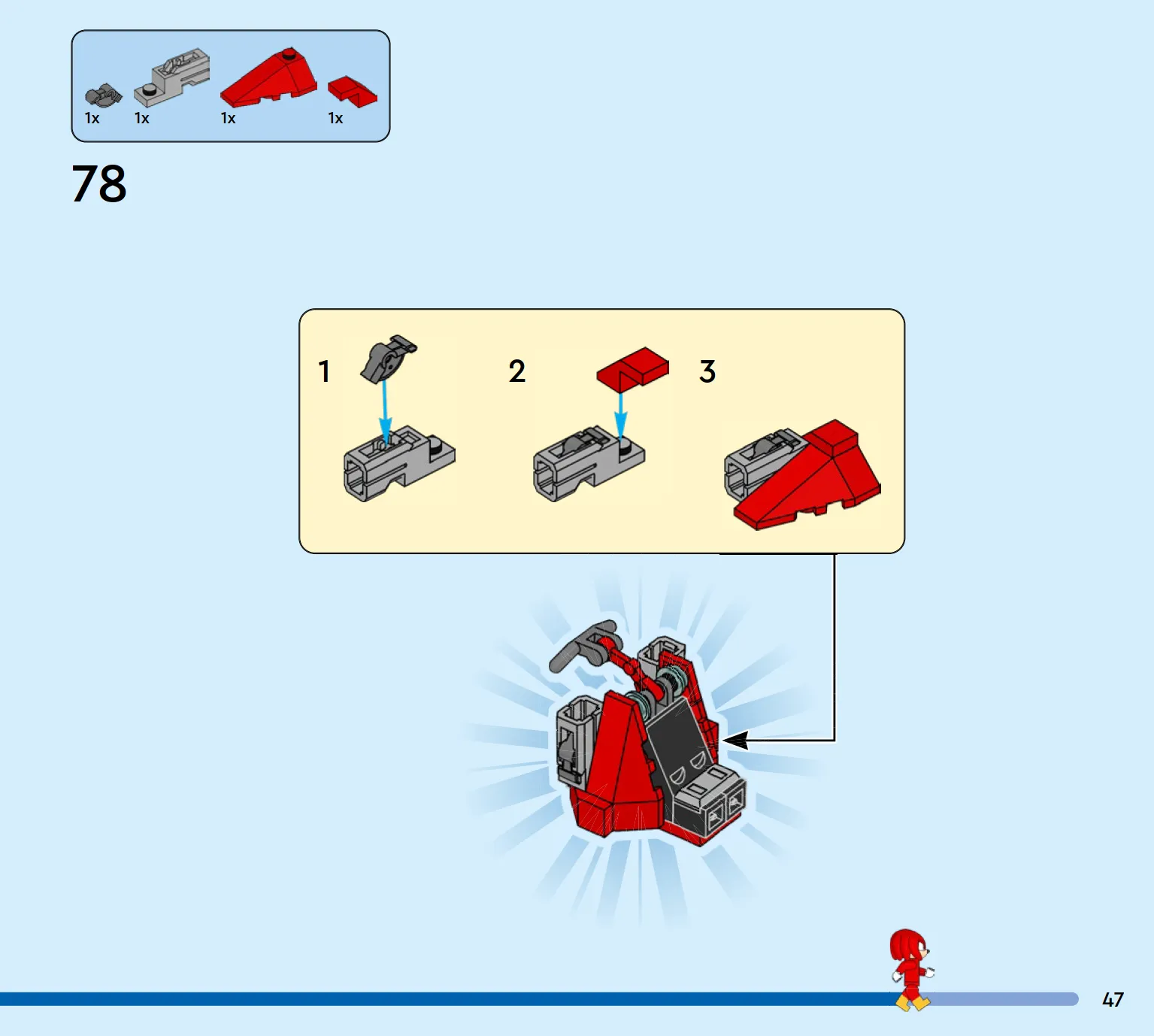 1x 1x 1x 1x

78

1

2

3

47