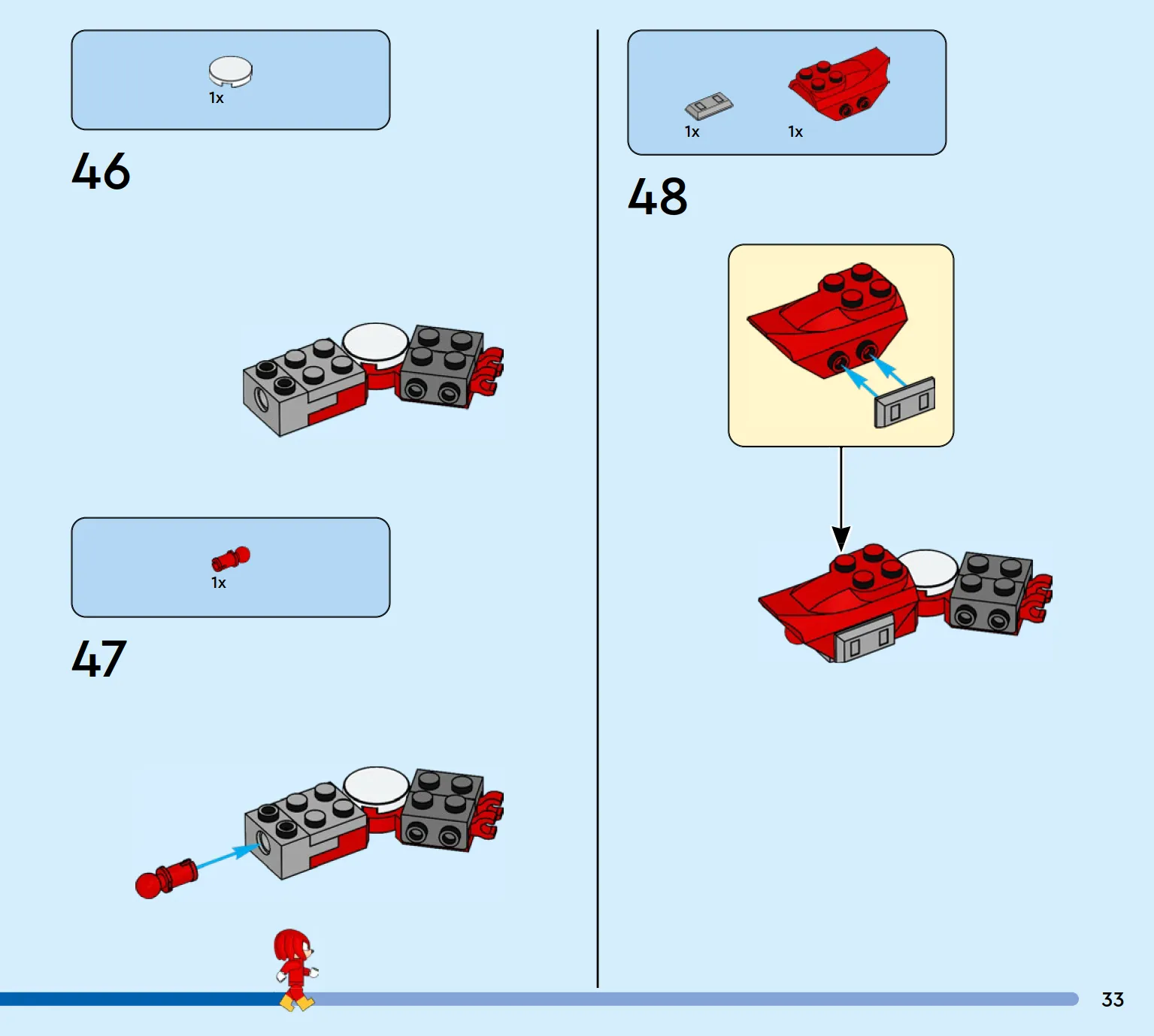 1x

46

1x

47

1x 1x

48

33