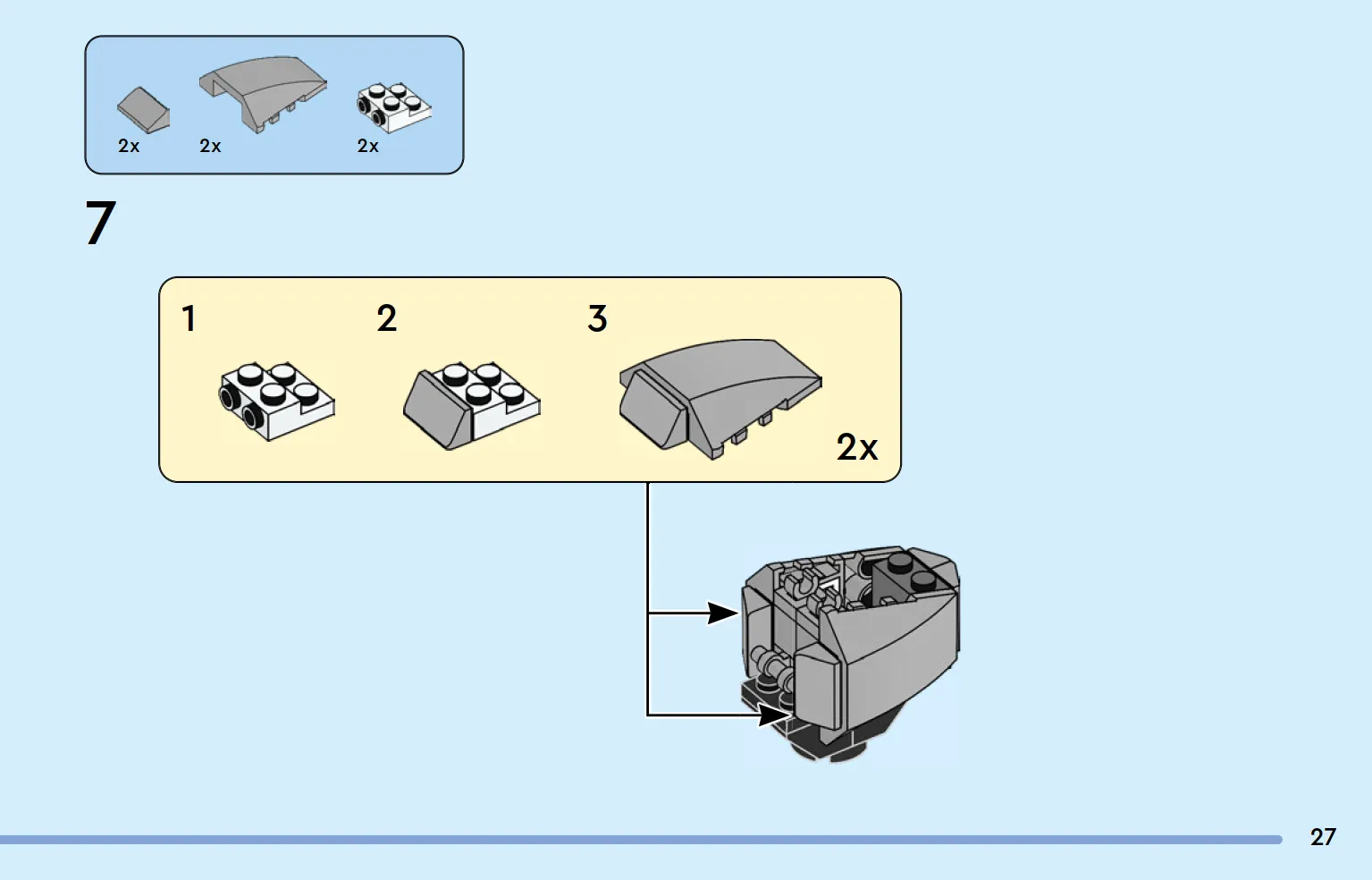 2x 2x 2x

7

1 2 3

2x

27