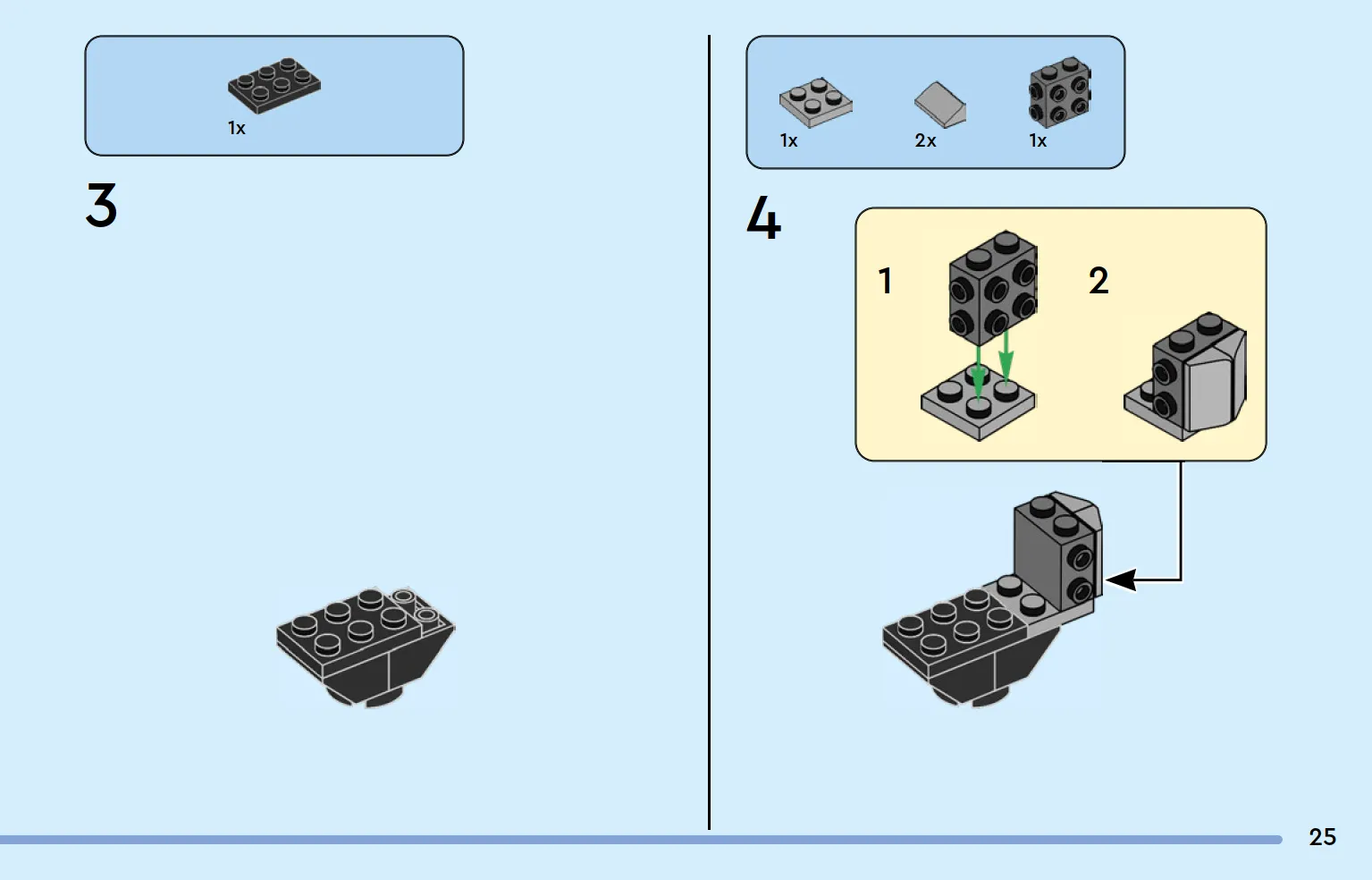 1x

3

1x

2x

1x

4

1

2

25