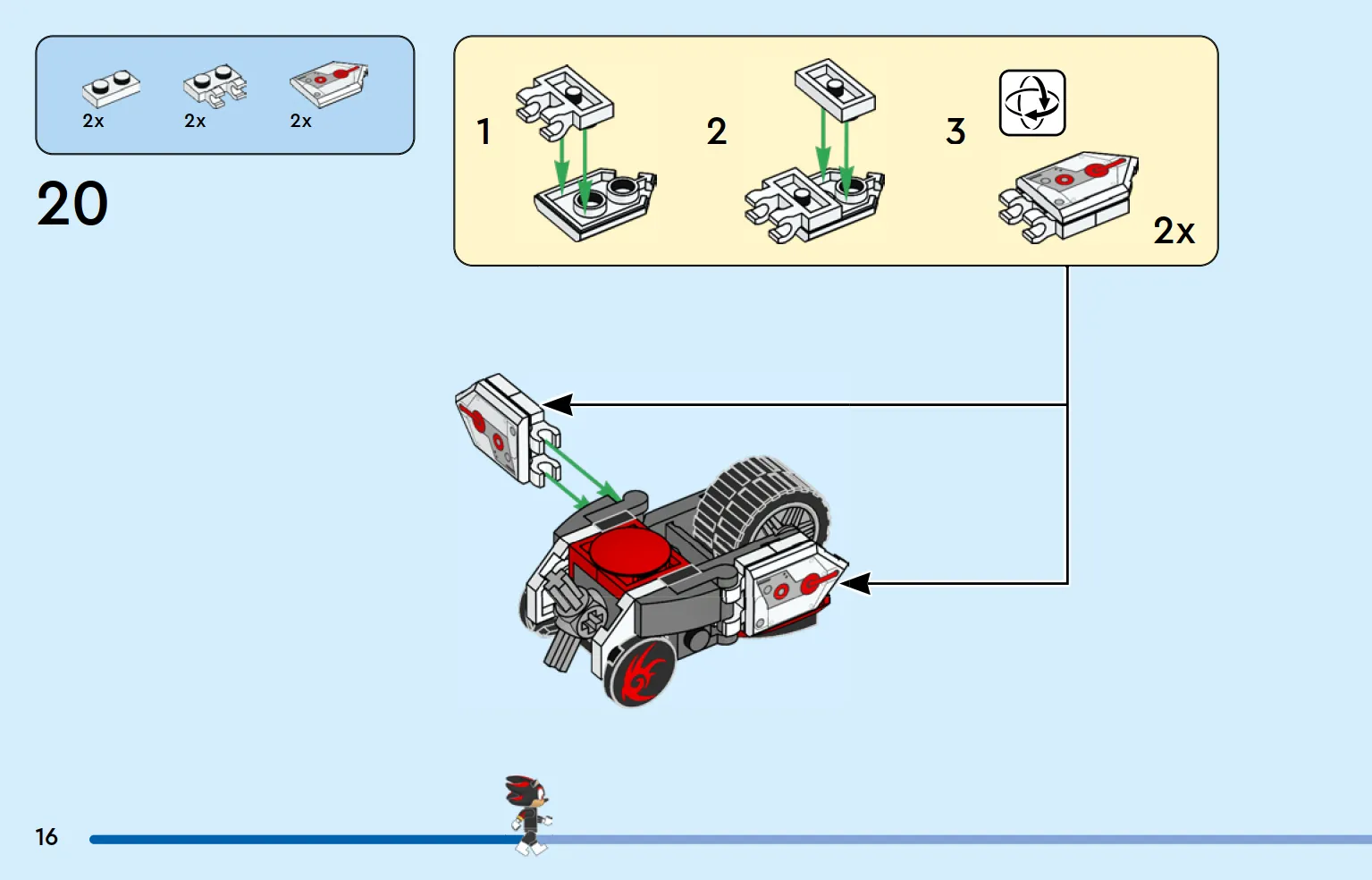 2x 2x 2x

20

1

2

3

2x

16