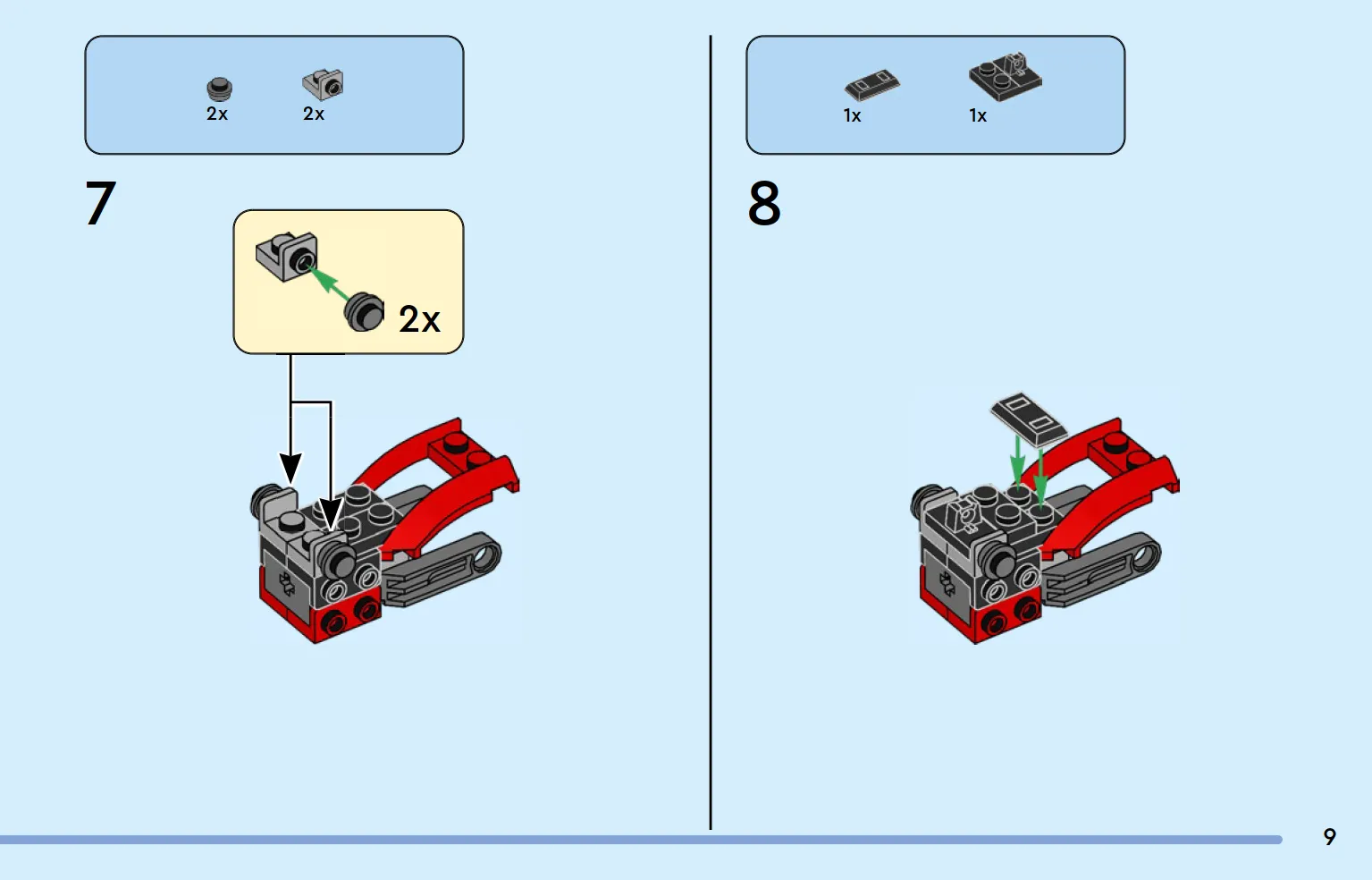 2x 2x

7

2x

1x 1x

8

9