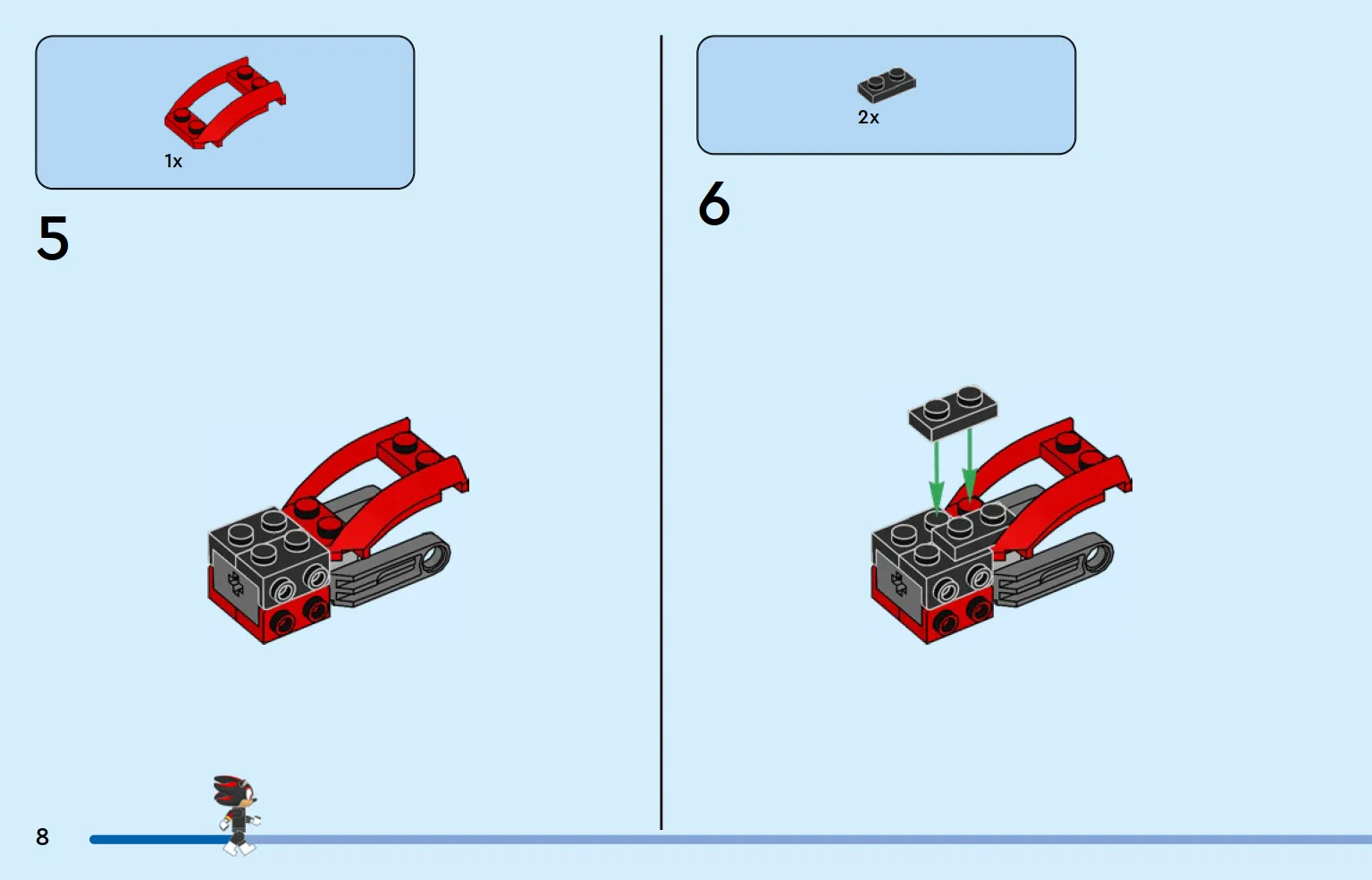 1x

5

2x

6

8