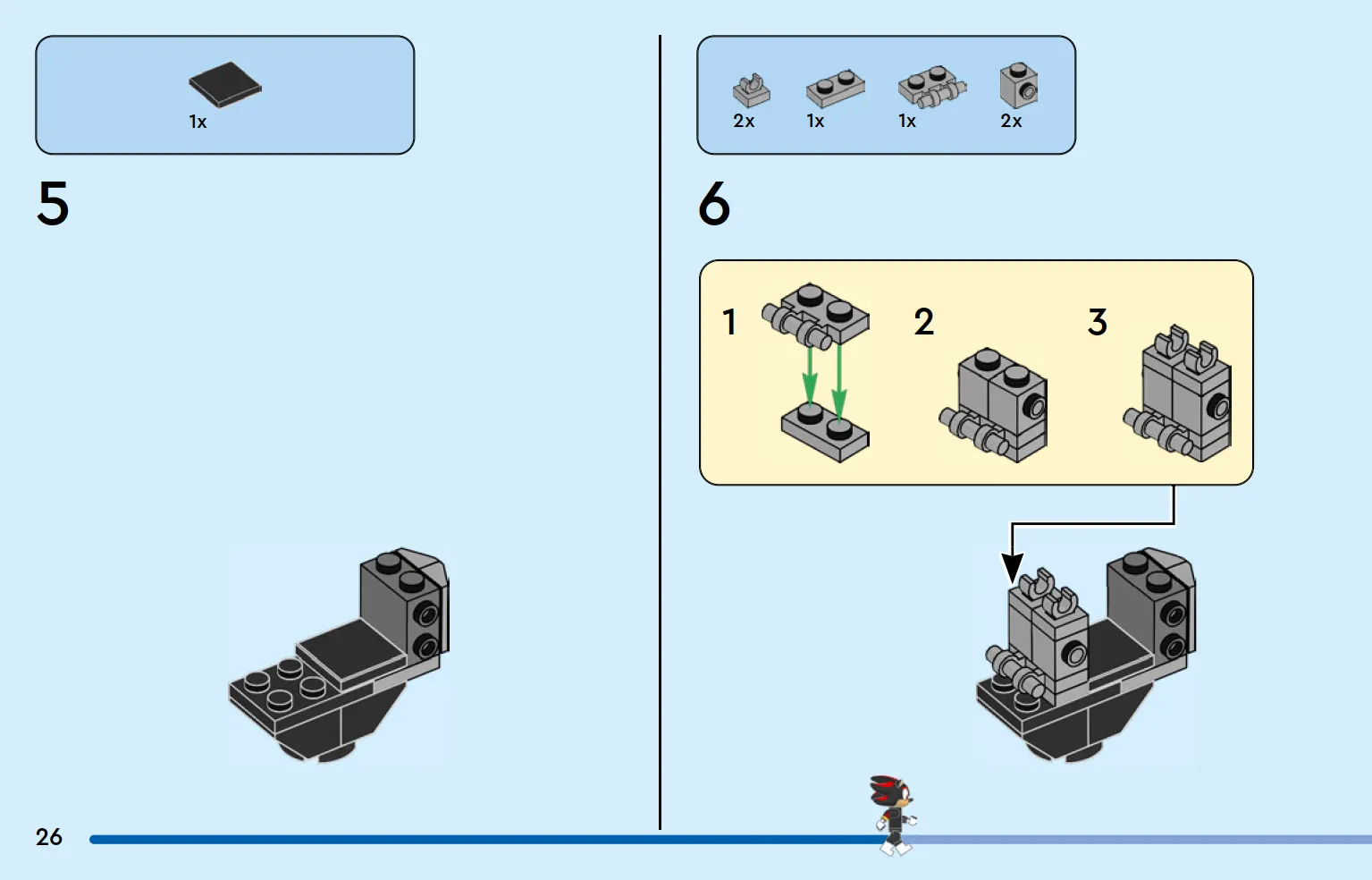 1x

5

2x 1x 1x 2x

6

1

2

3

26