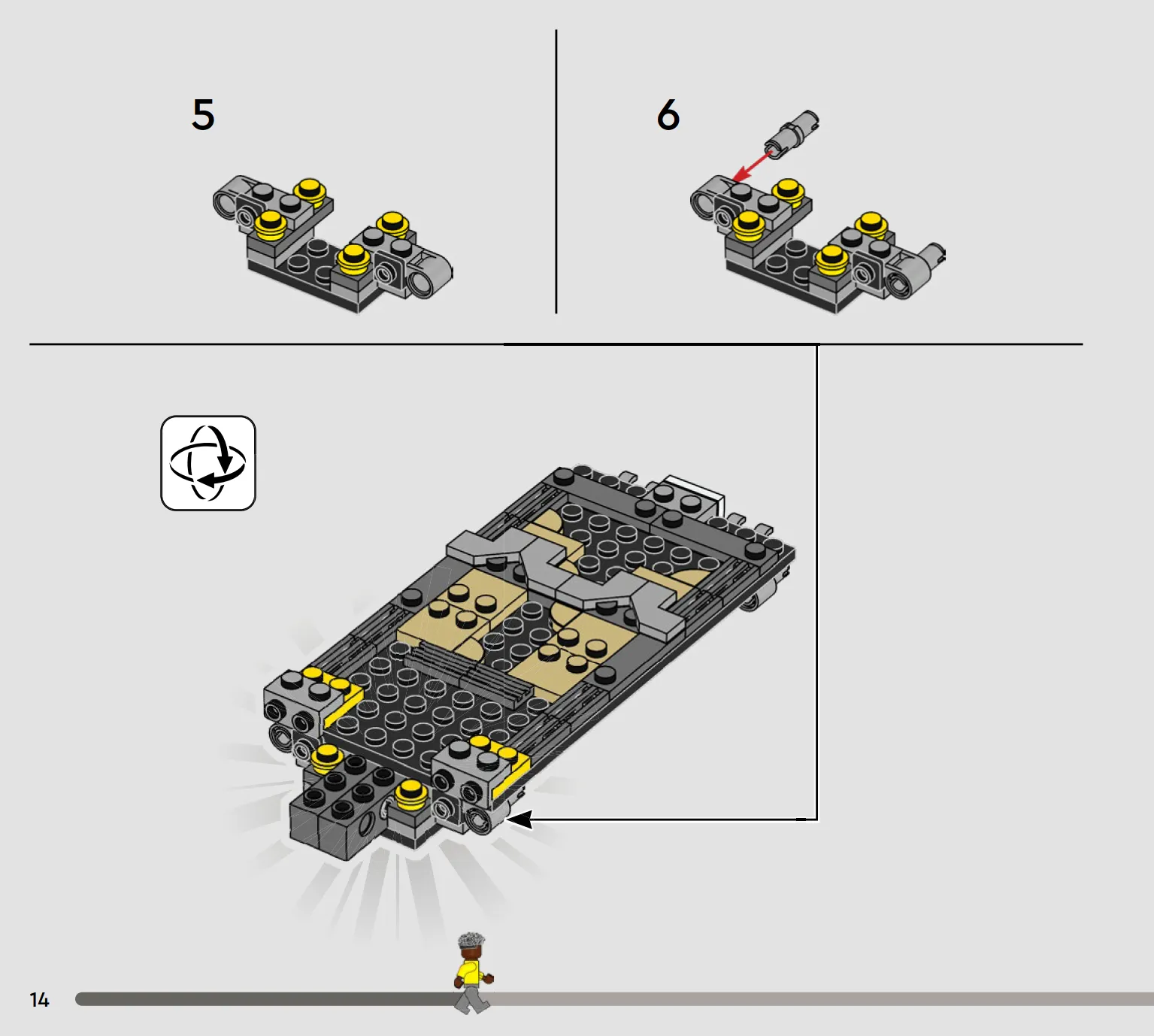 5

6

14