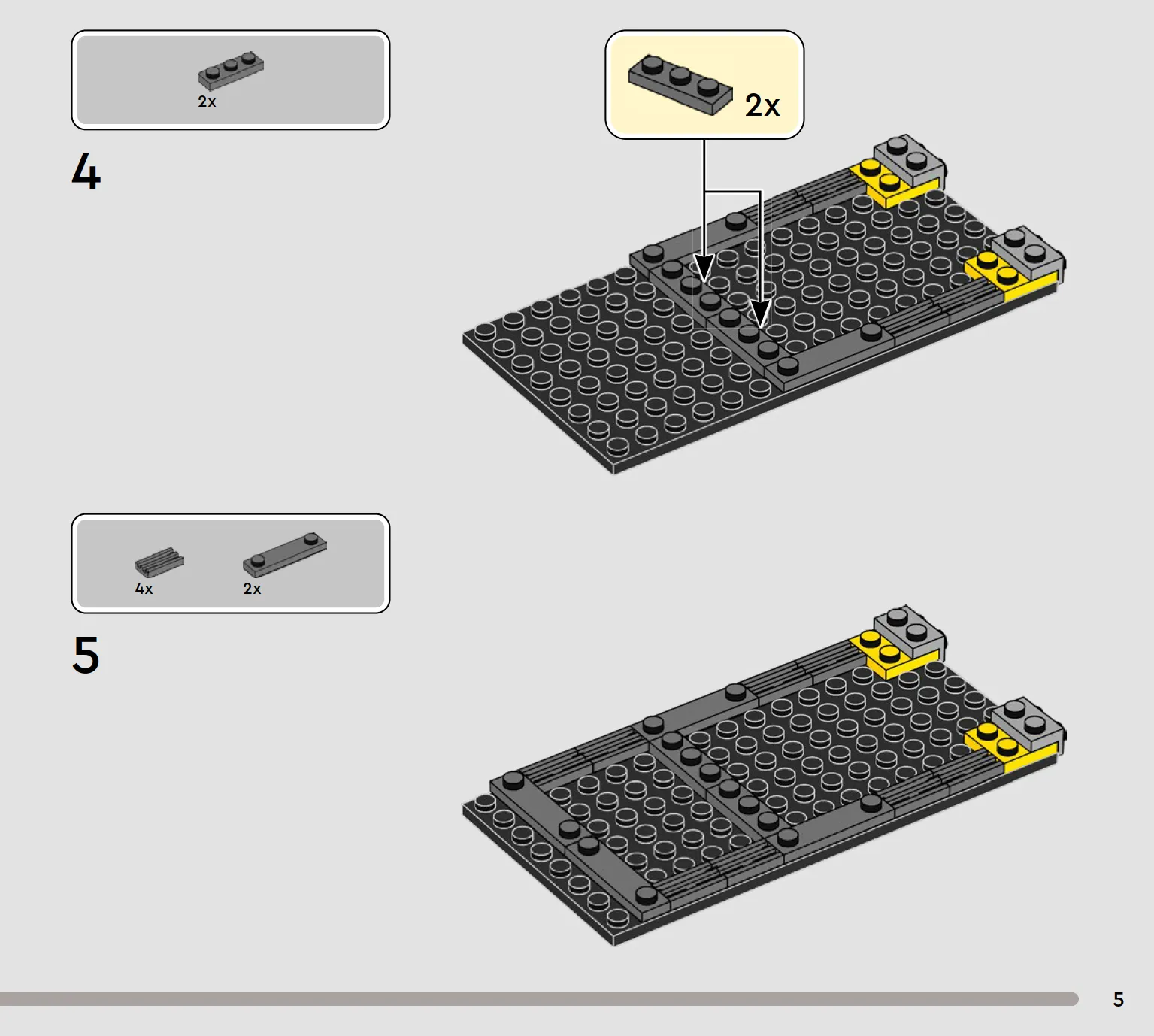 2x

4

2x

4x

2x

5

5