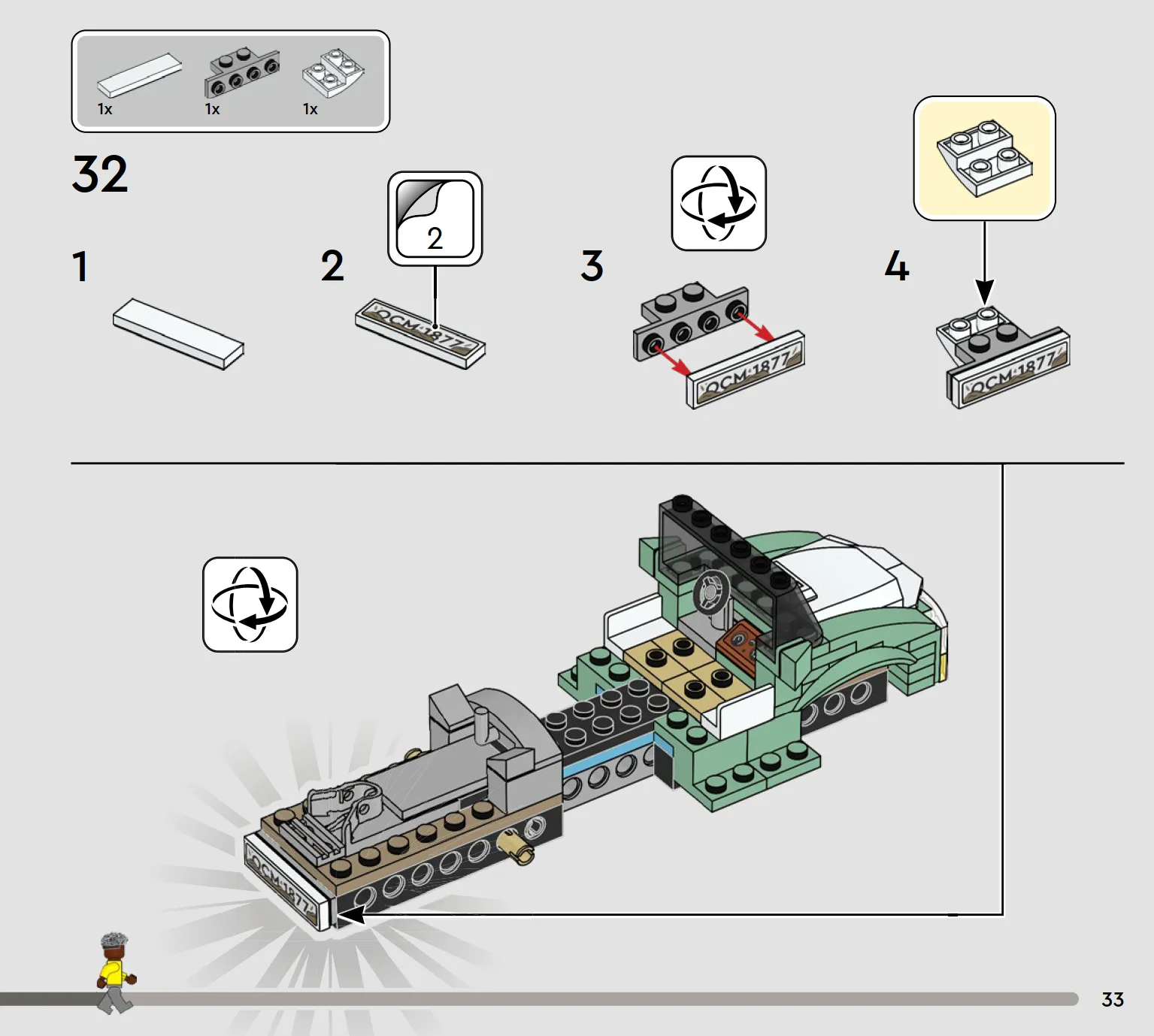 1x 1x 1x

32

1

2

2

QCM·1877

3

QCM·1877

4

QCM·1877

QCM·1877

33