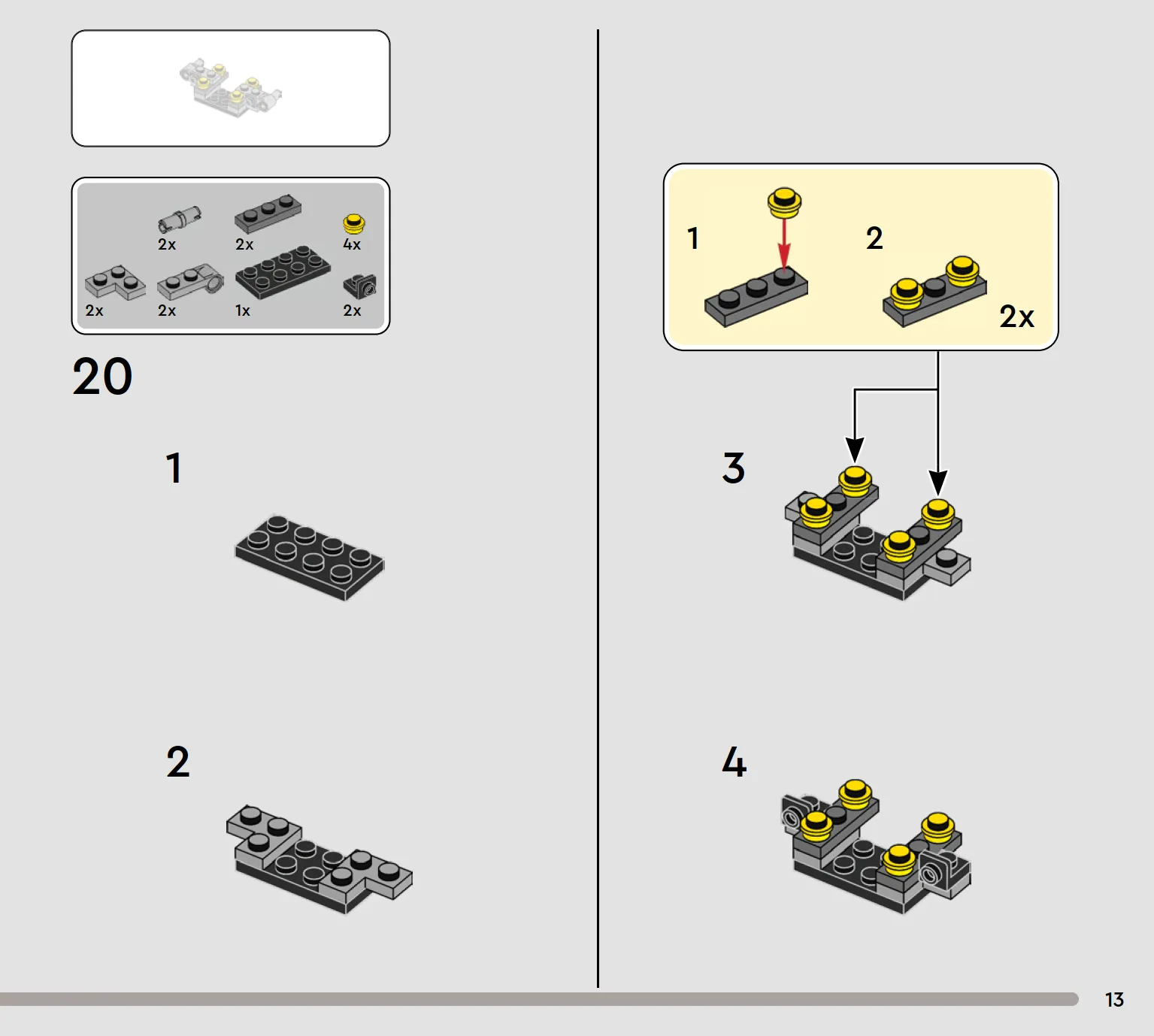 2x
2x
4x
2x
2x
1x
2x

20

1

2

1

2

2x

3

4

13