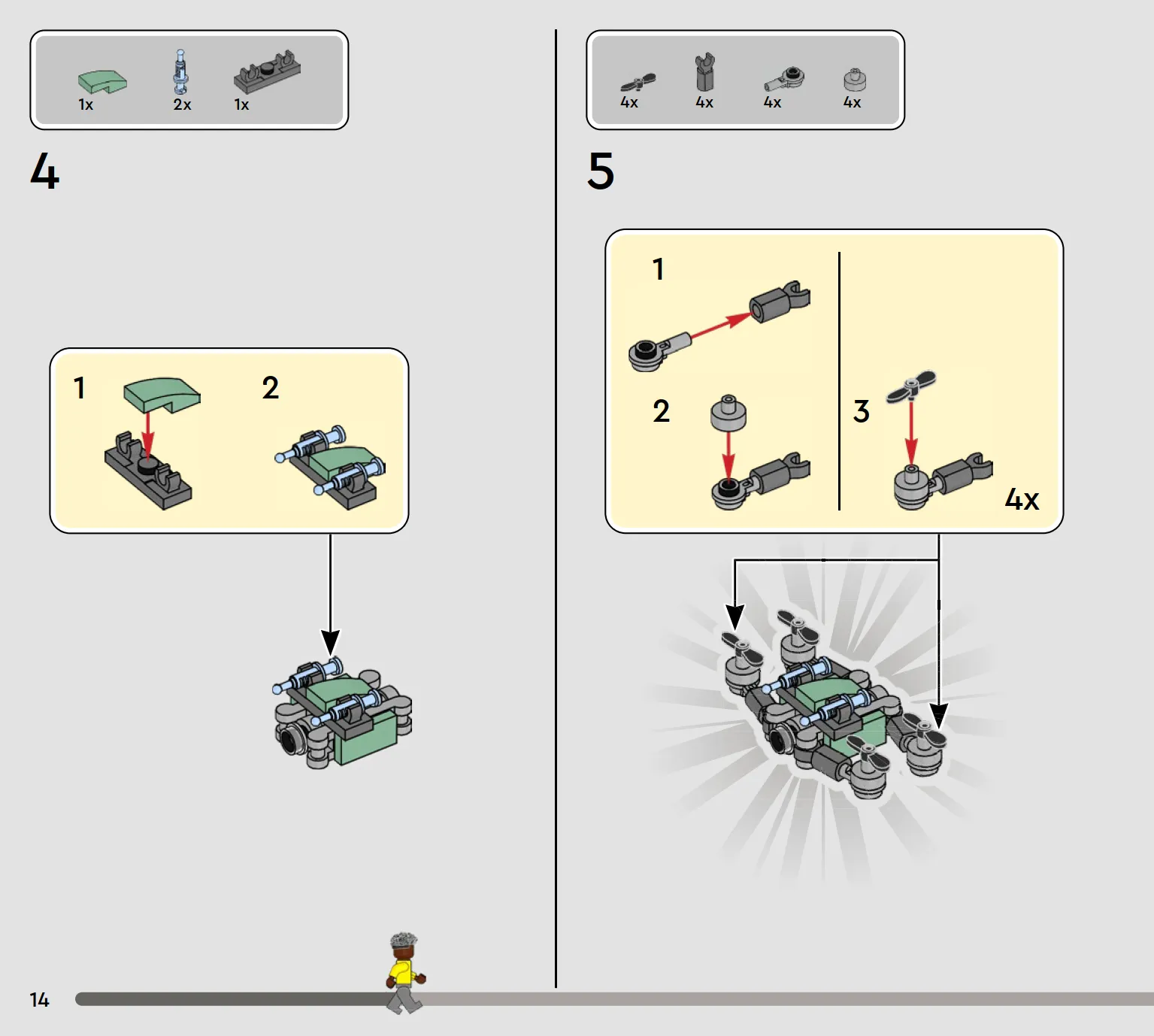 1x 2x 1x

4

1

2

4x 4x 4x 4x

5

1

2

3

4x

14