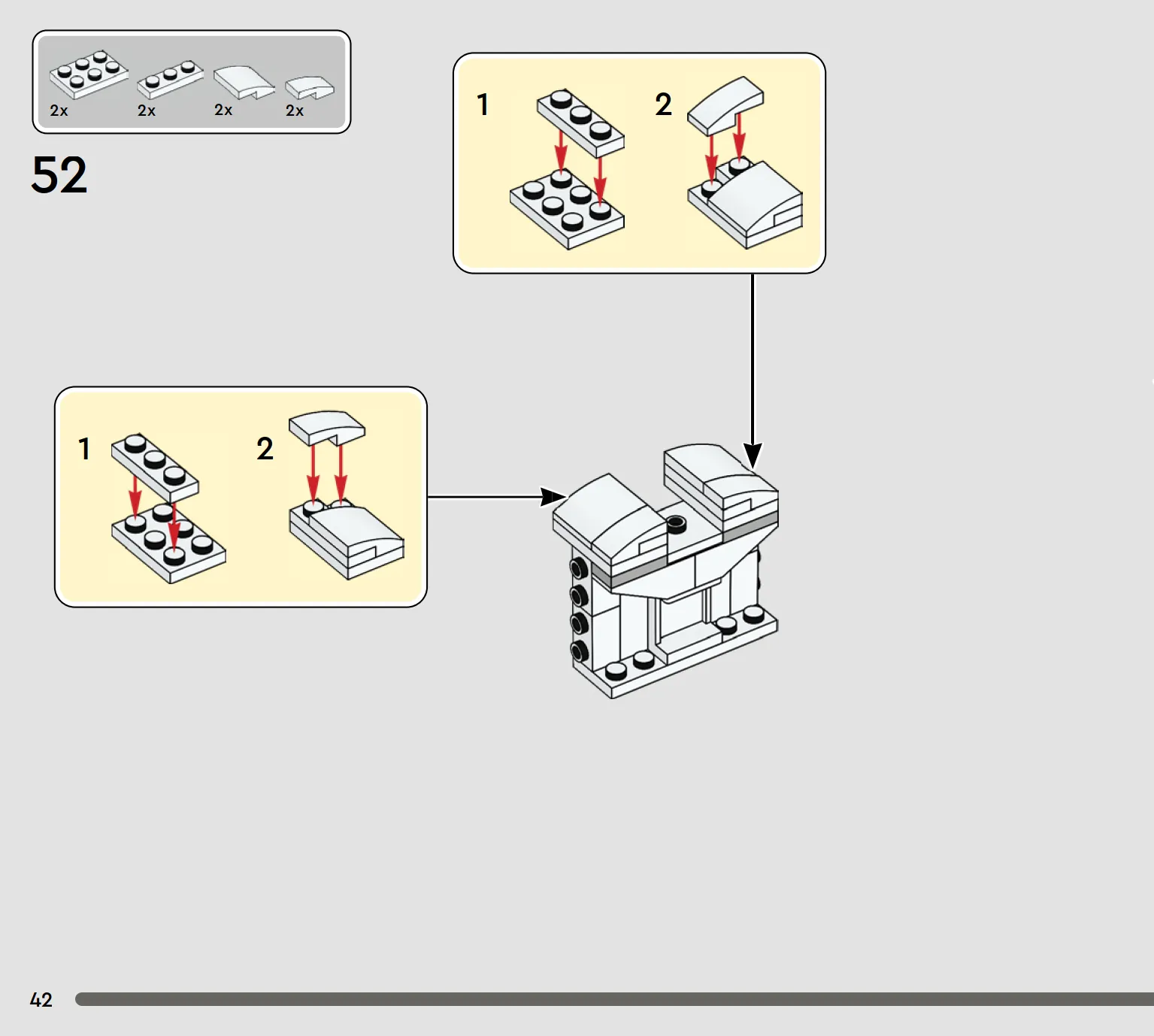 2x 2x 2x 2x

52

1 2

1 2

42