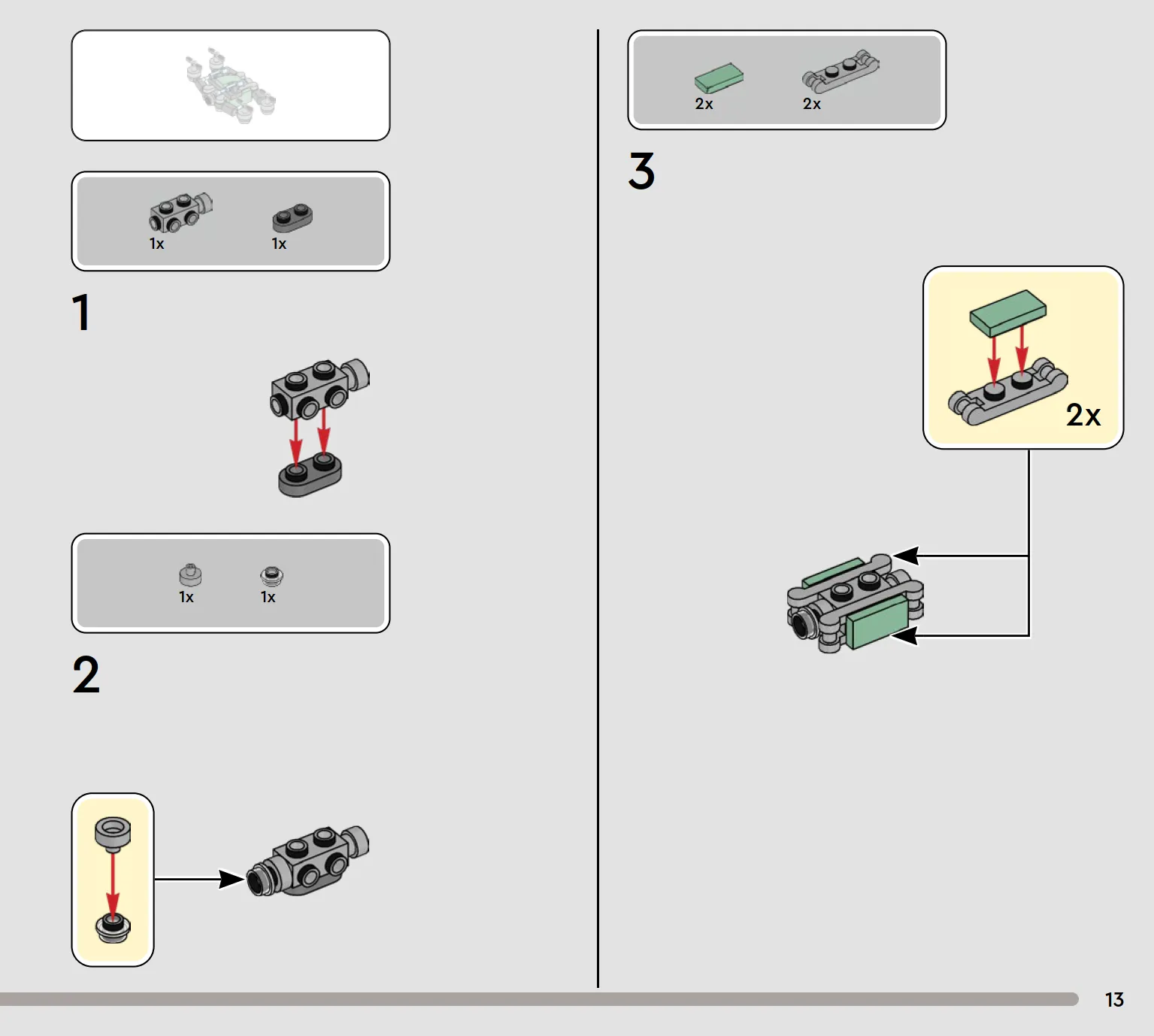 1x 1x

1

1x 1x

2

2x 2x

3

2x

13