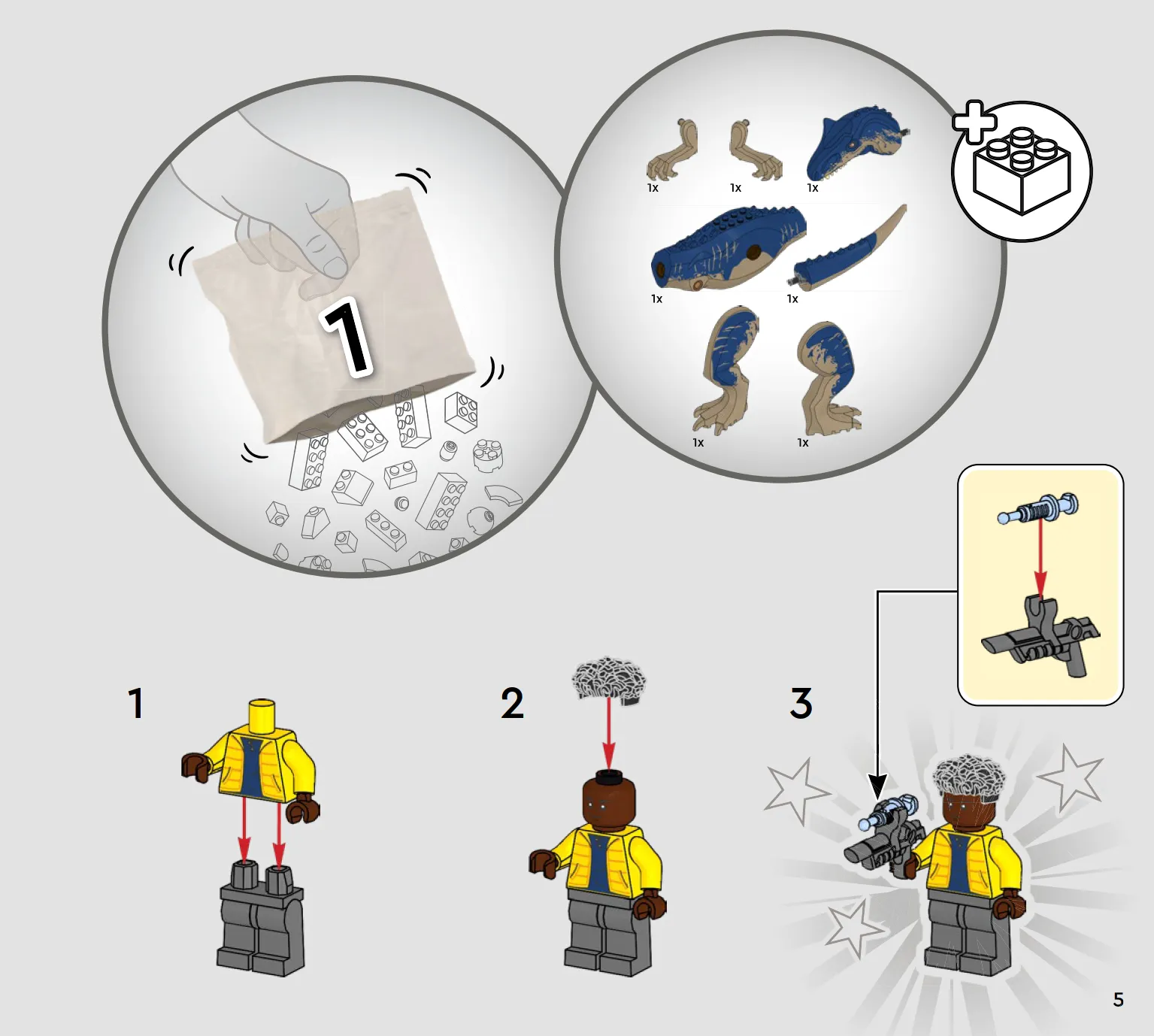 1

1x 1x 1x

1x 1x

1x 1x

1

2

3

5