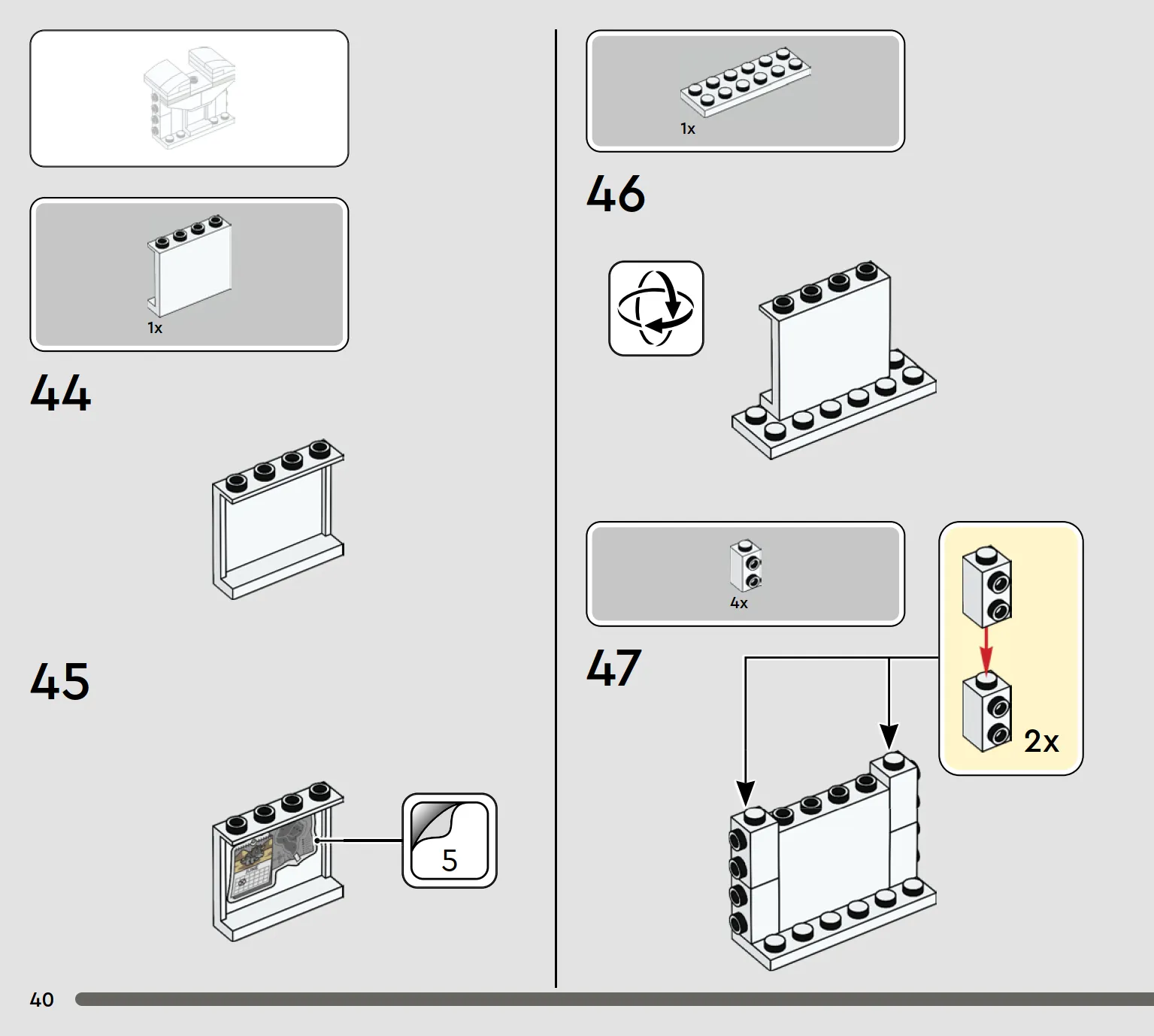 1x

44

45

5

1x

46

4x

47

2x

40