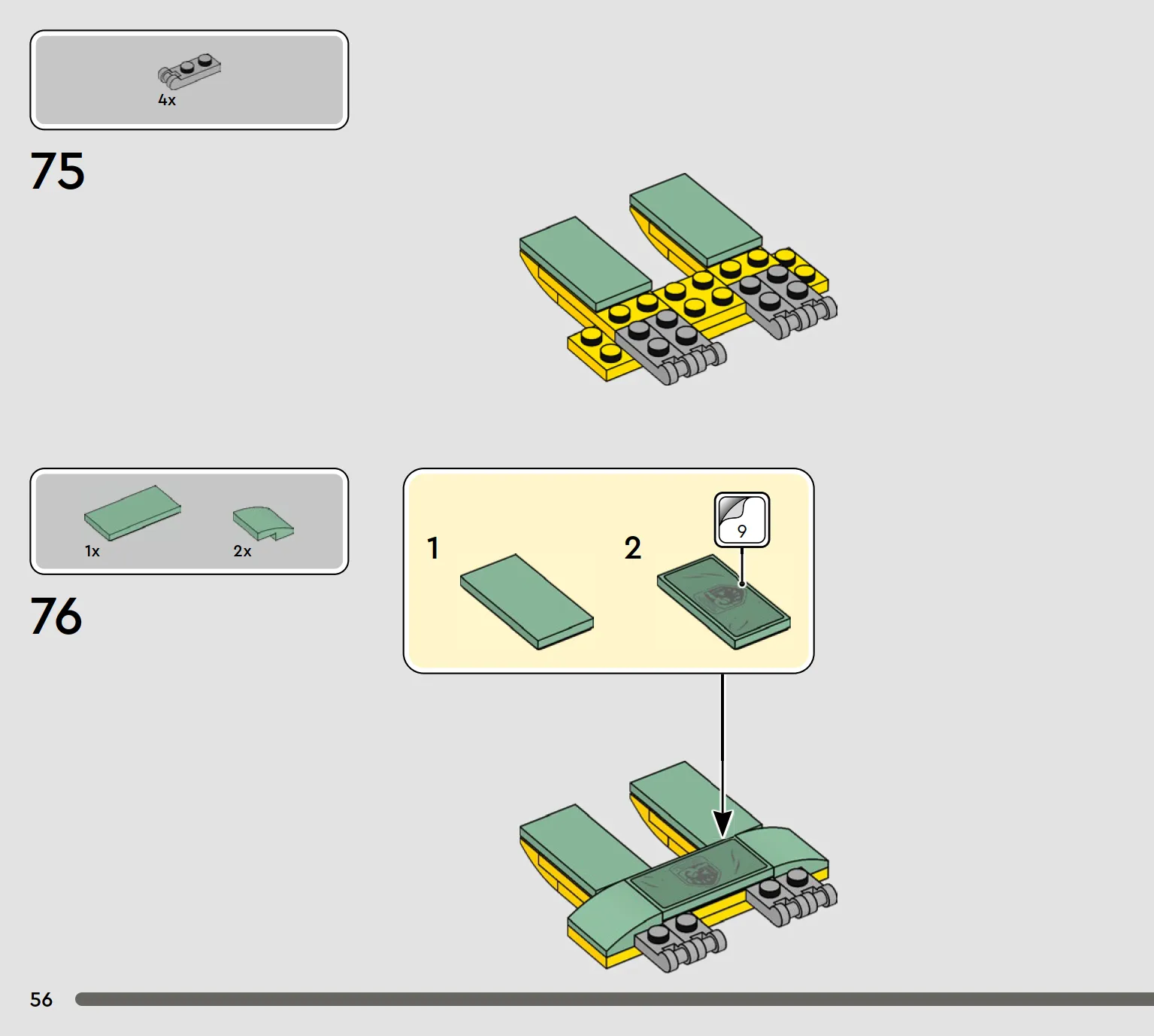 4x

75

1x

2x

76

1

2

9

56