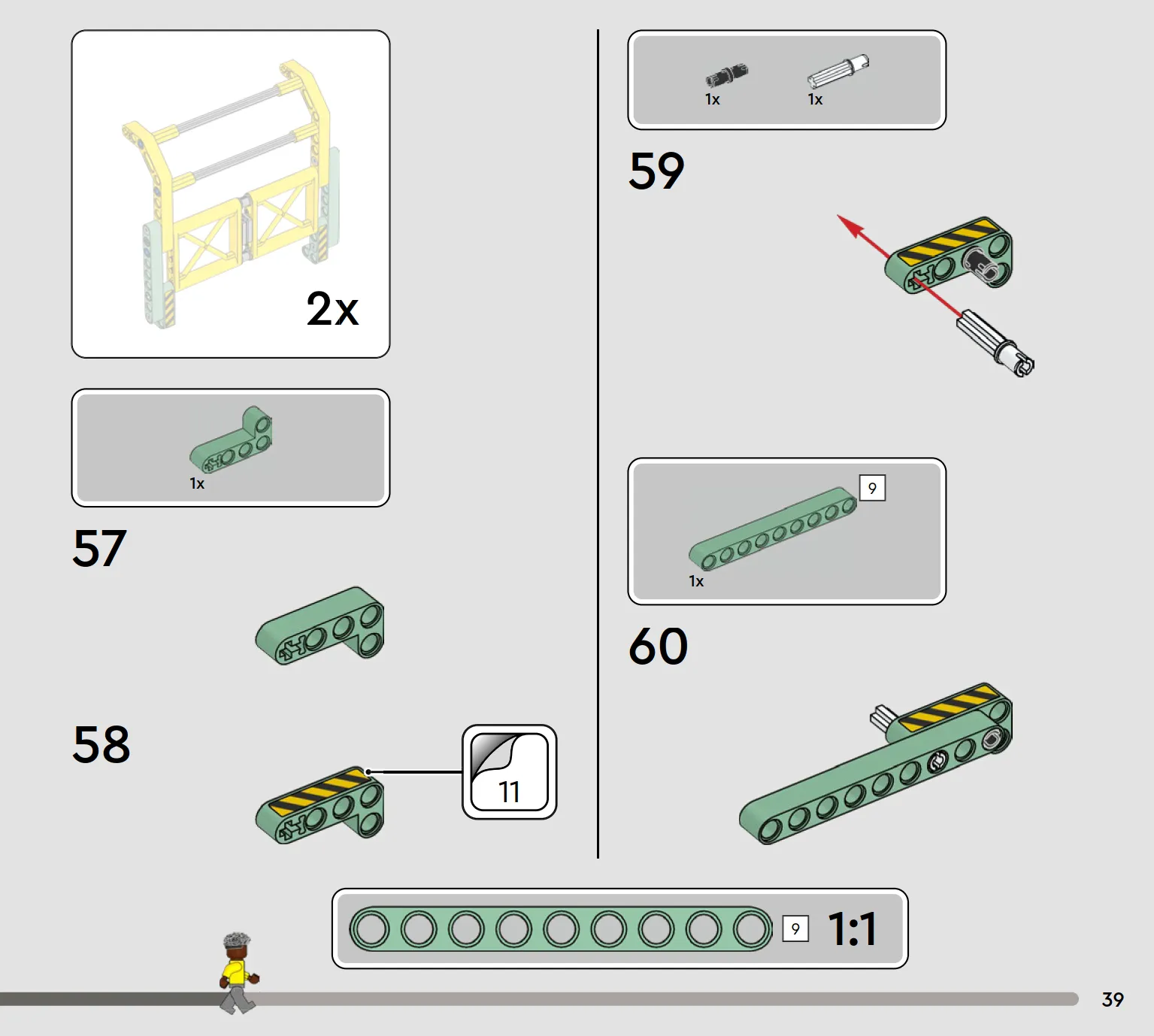 2x

1x

57

58

11

1x 1x

59

9

1x

60

9 1:1

39