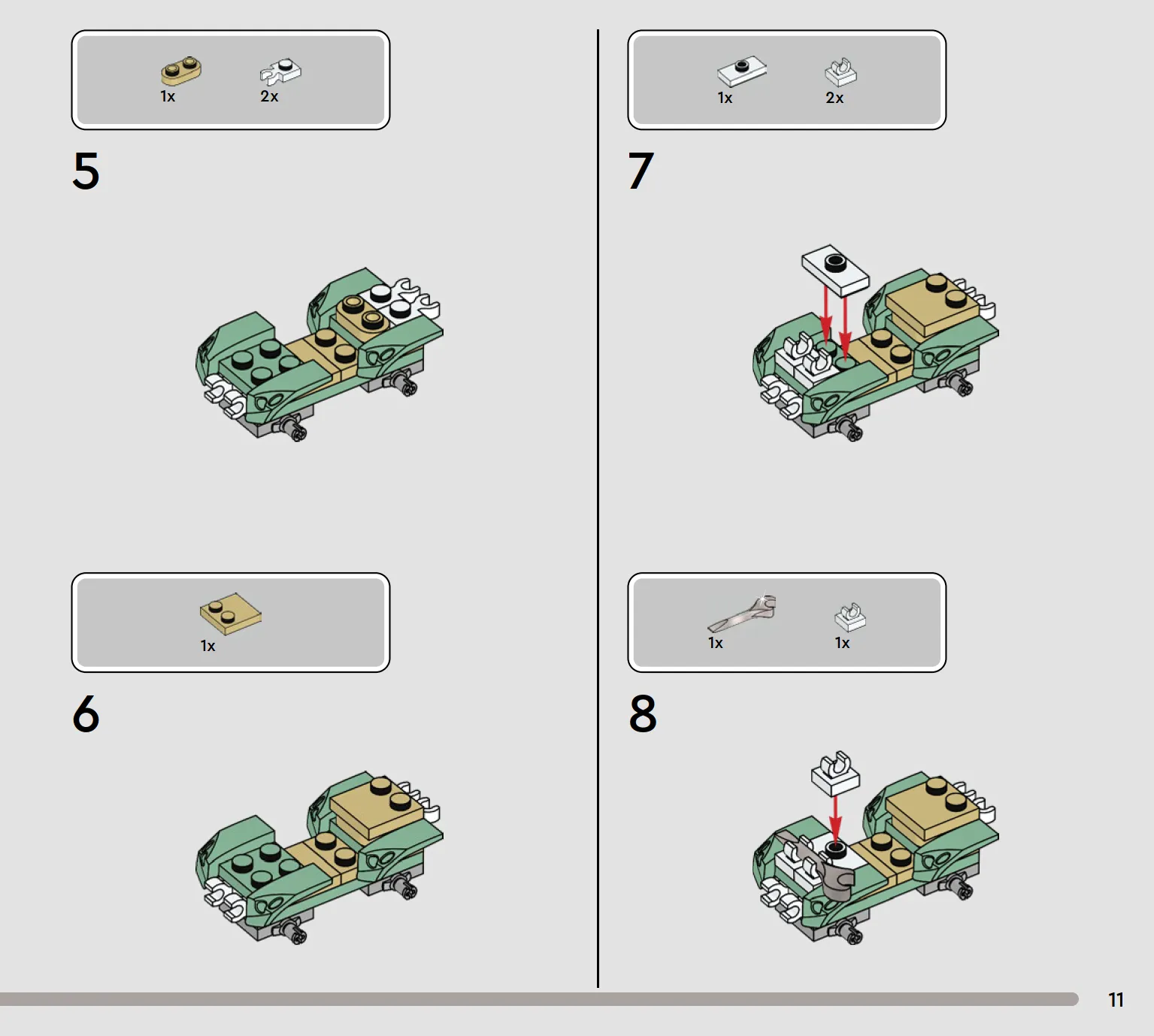 1x 2x

5

1x

6

1x 2x

7

1x 1x

8

11