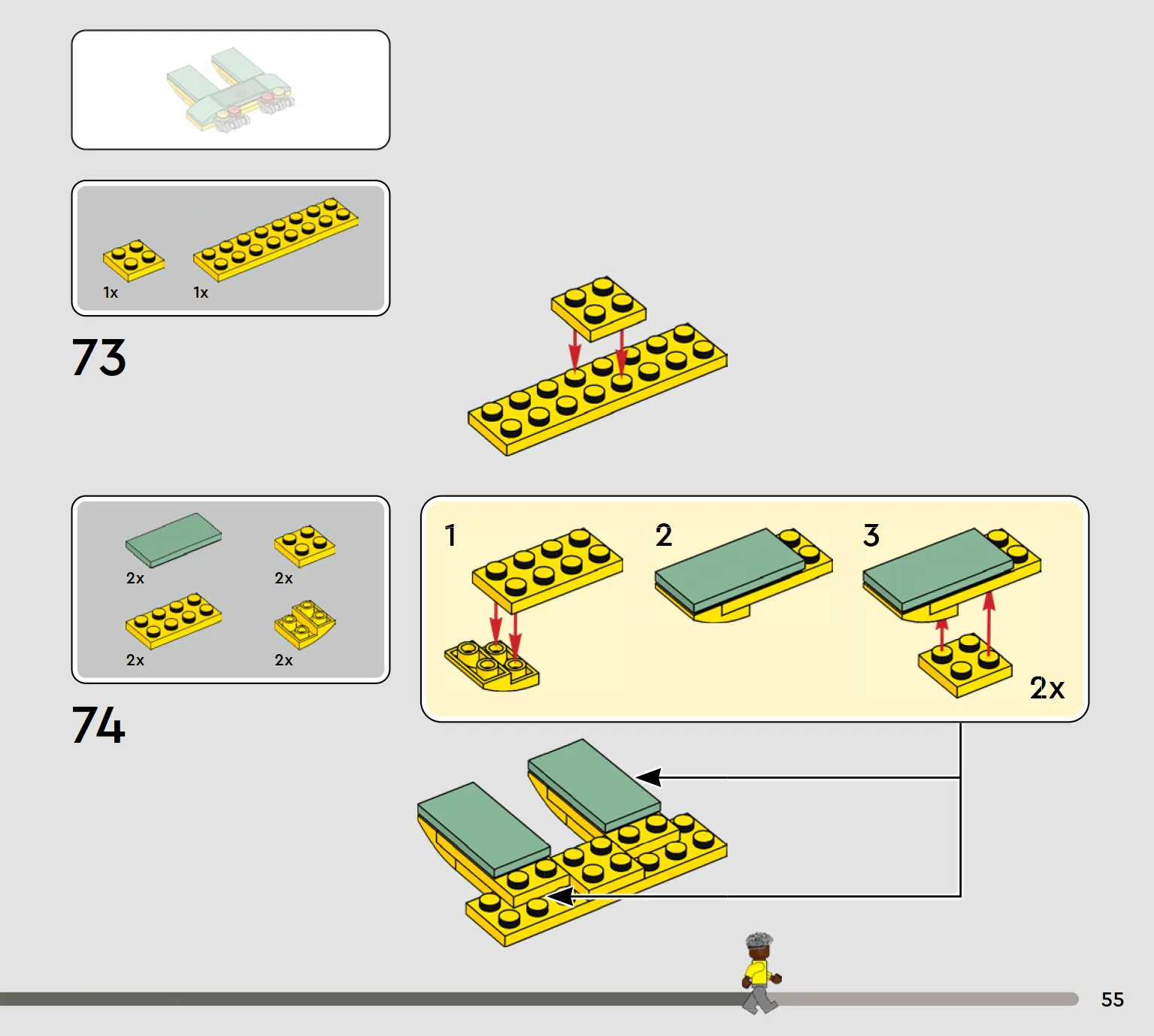 1x 1x

73

2x 2x
2x 2x

74

1

2

3

2x

55