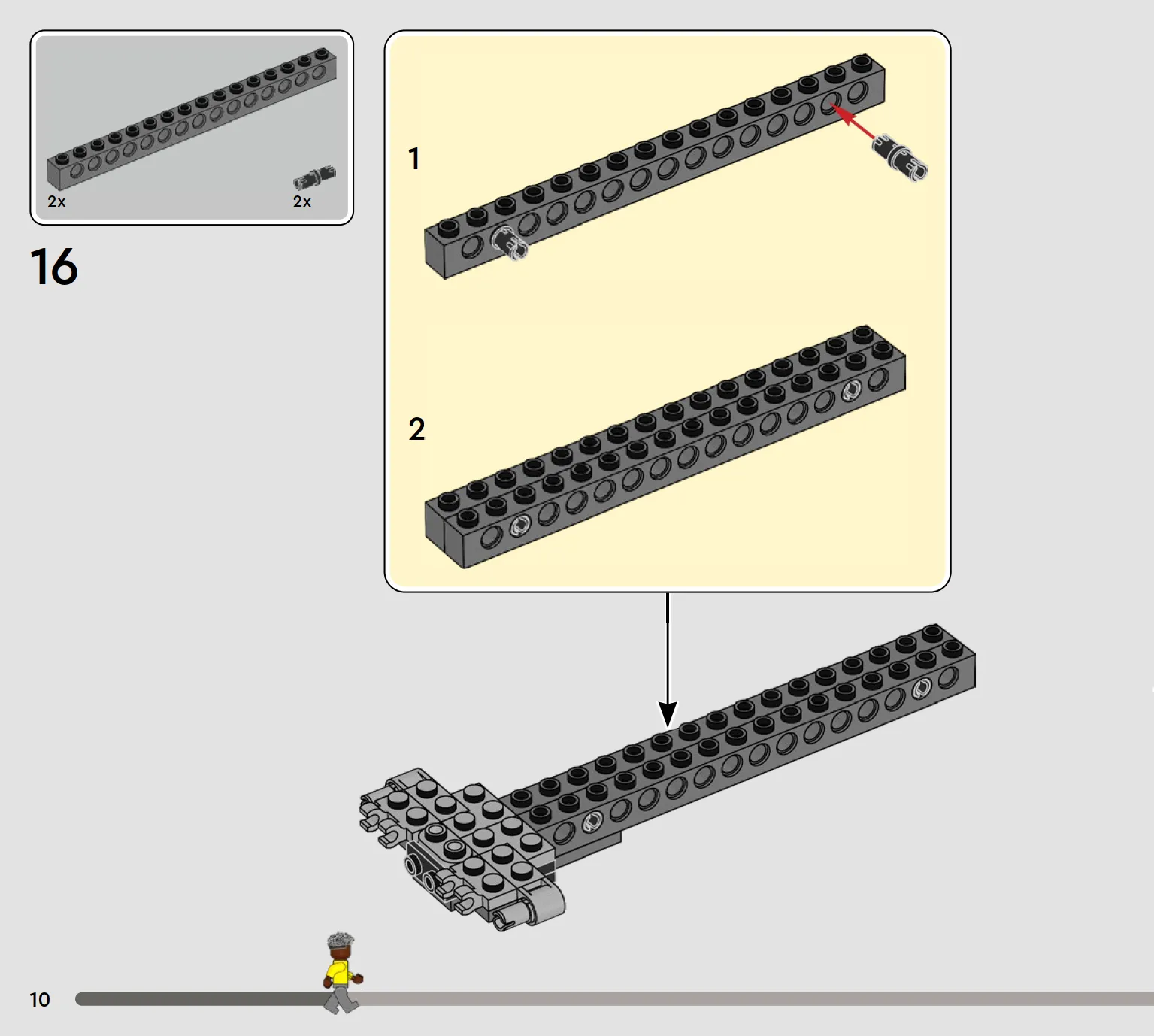 2x
2x

16

1

2

10