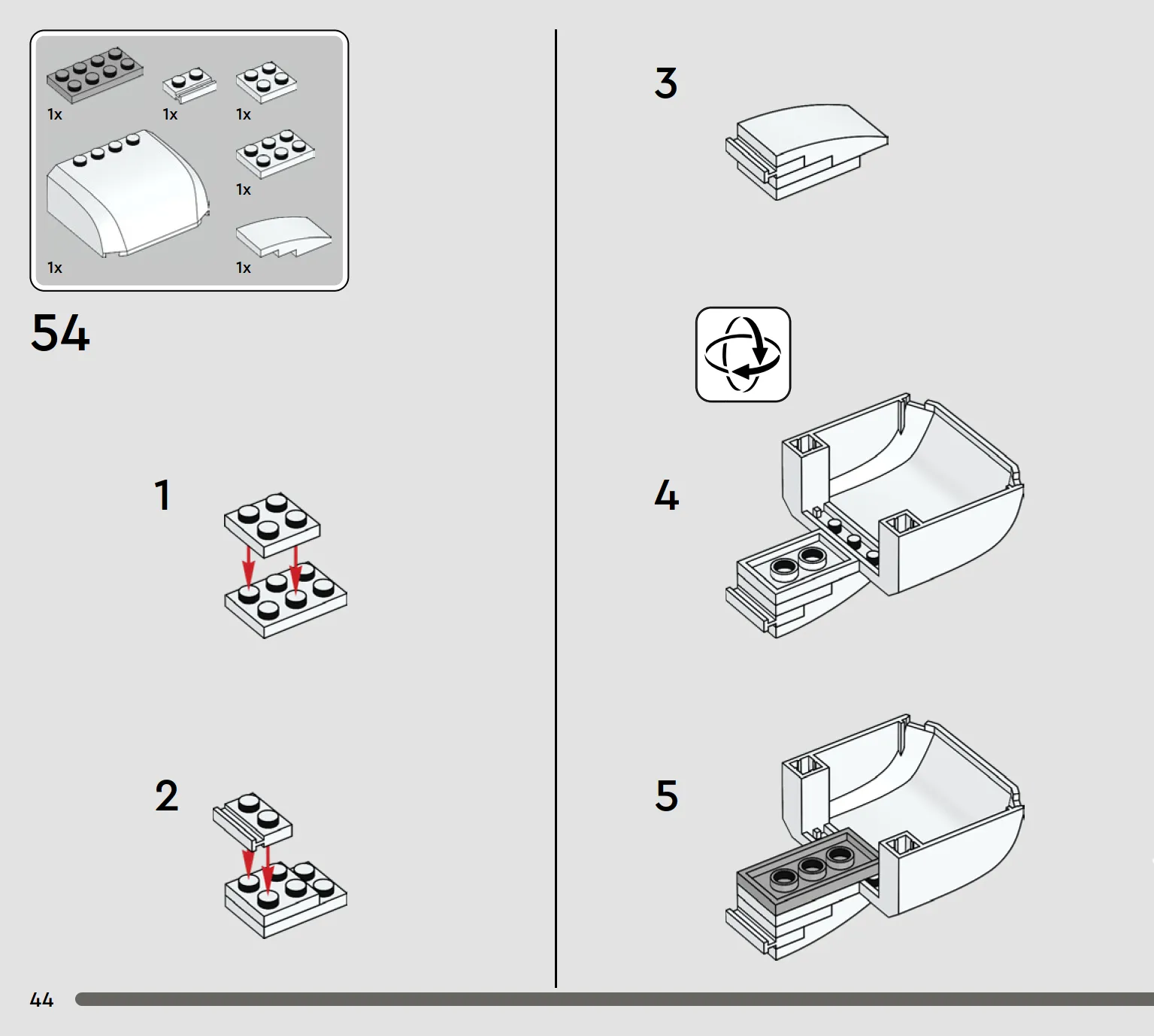 1x
1x
1x
1x
1x
1x

54

1

2

3

4

5

44