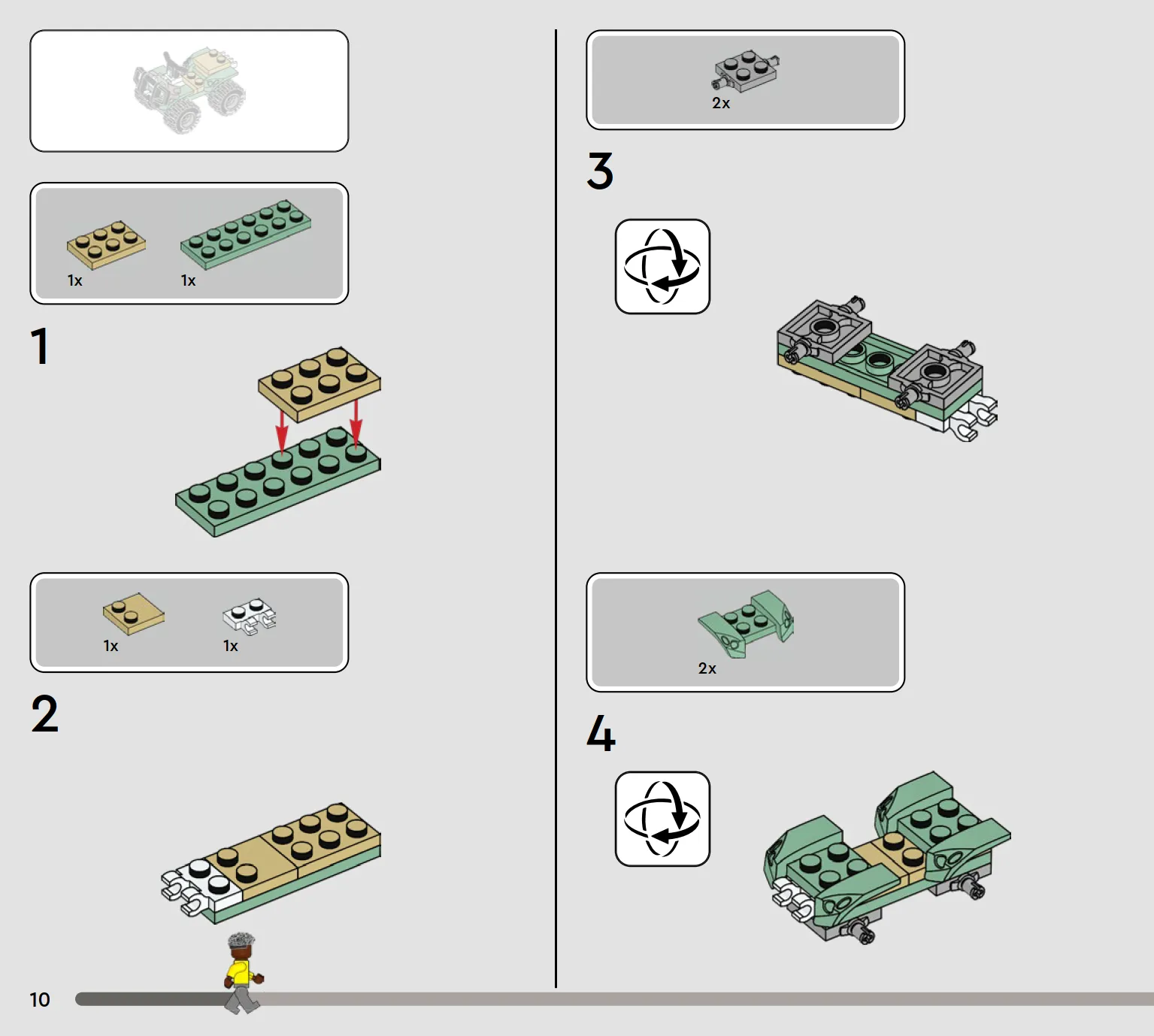 1x 1x

1

1x 1x

2

10

2x

3

2x

4