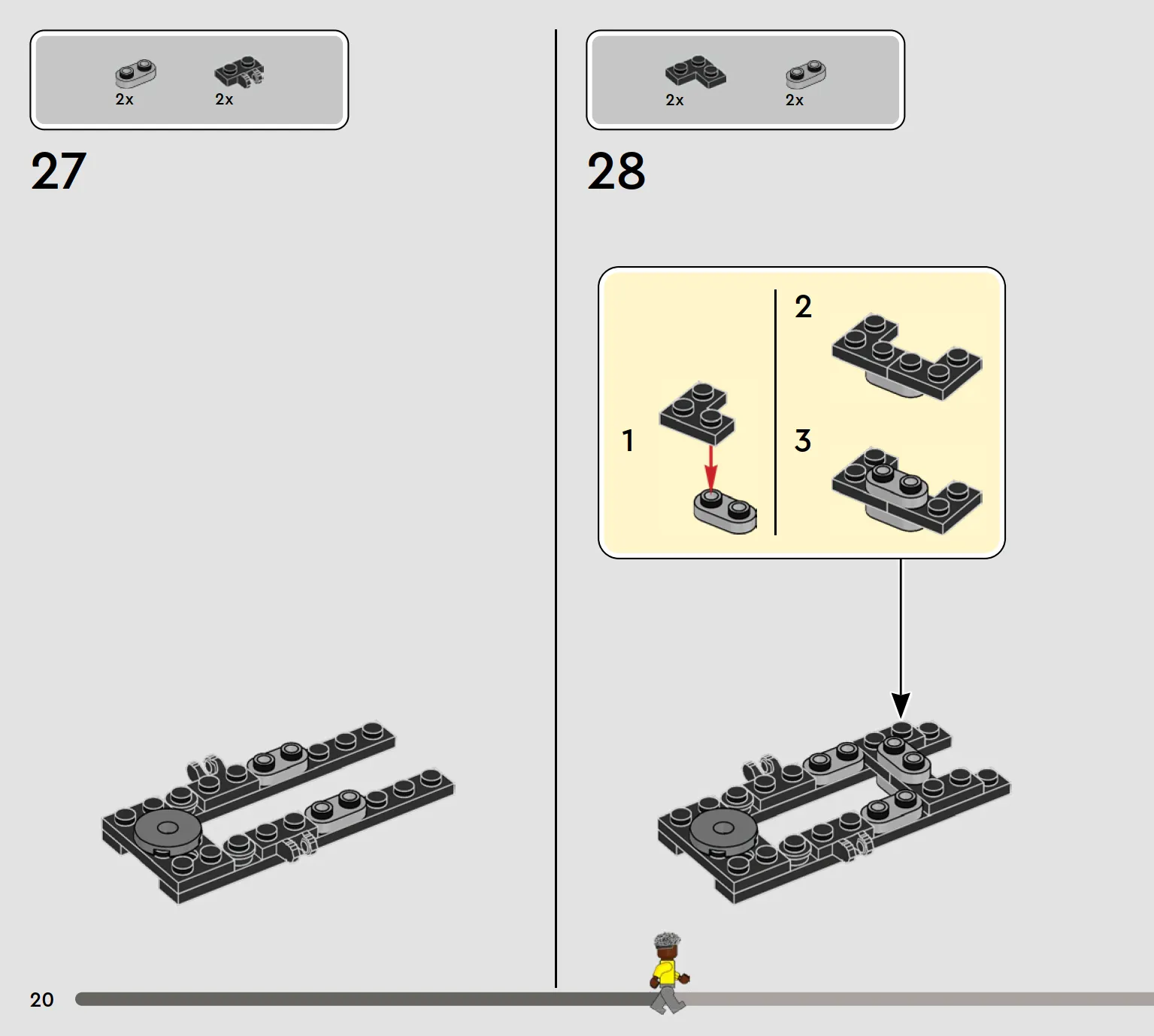 2x 2x

27

2x 2x

28

1

2

3

20