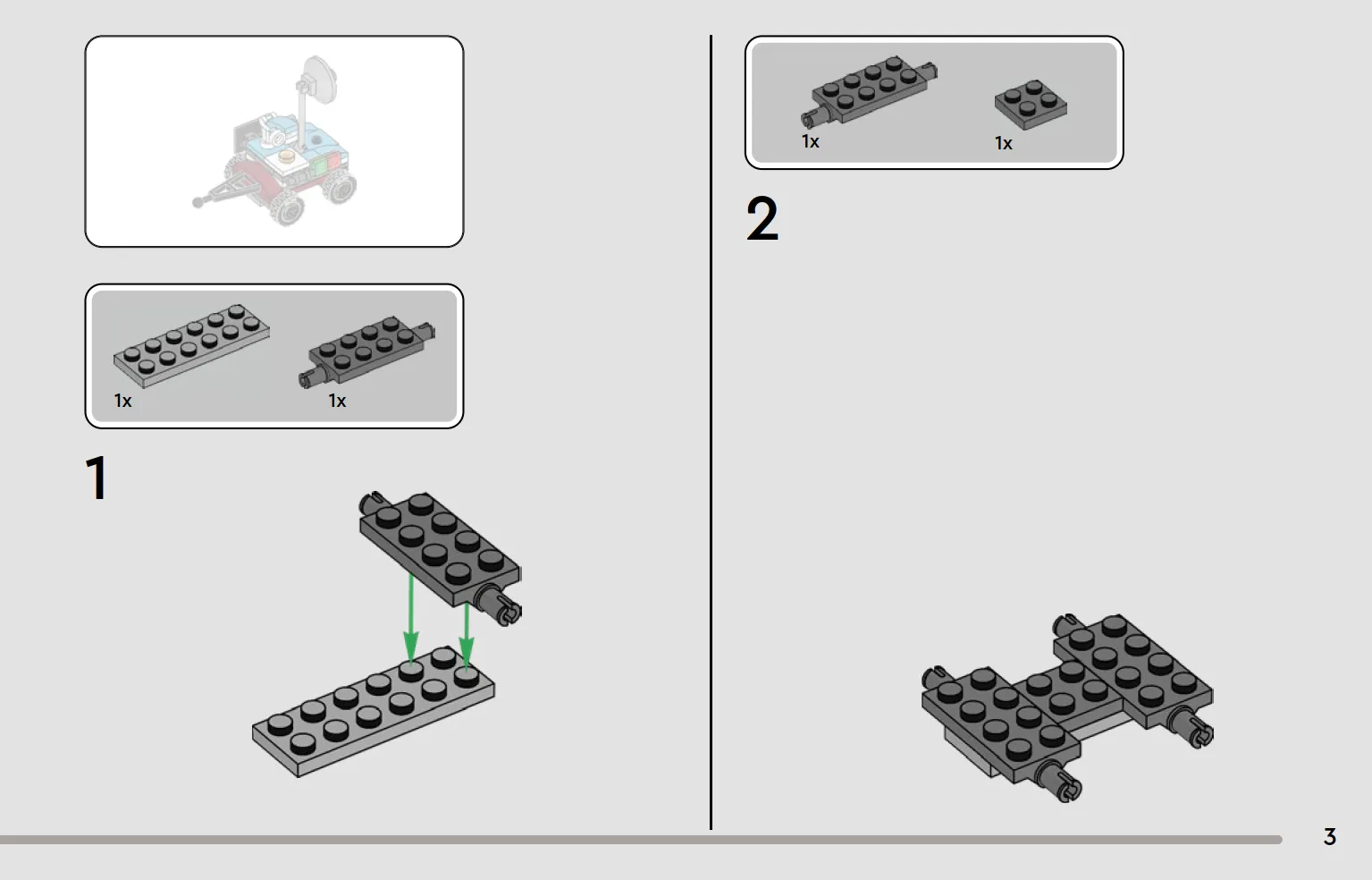 1x

1x

1

1x

1x

2

3